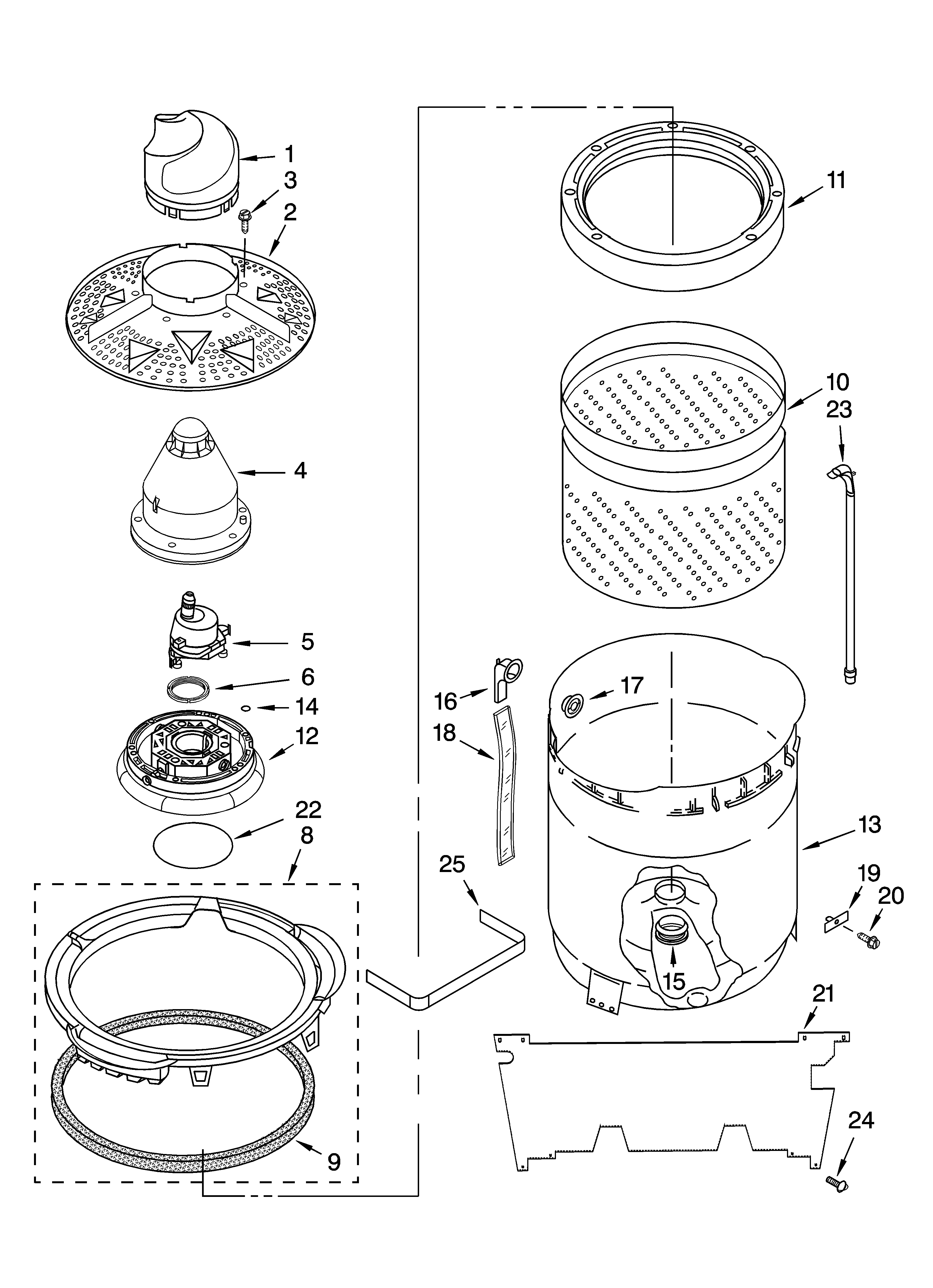 1
3
2
4
5
6
14
12
22
8
9
11
10
23
16
17
18
13
25
19
20
15
21
24