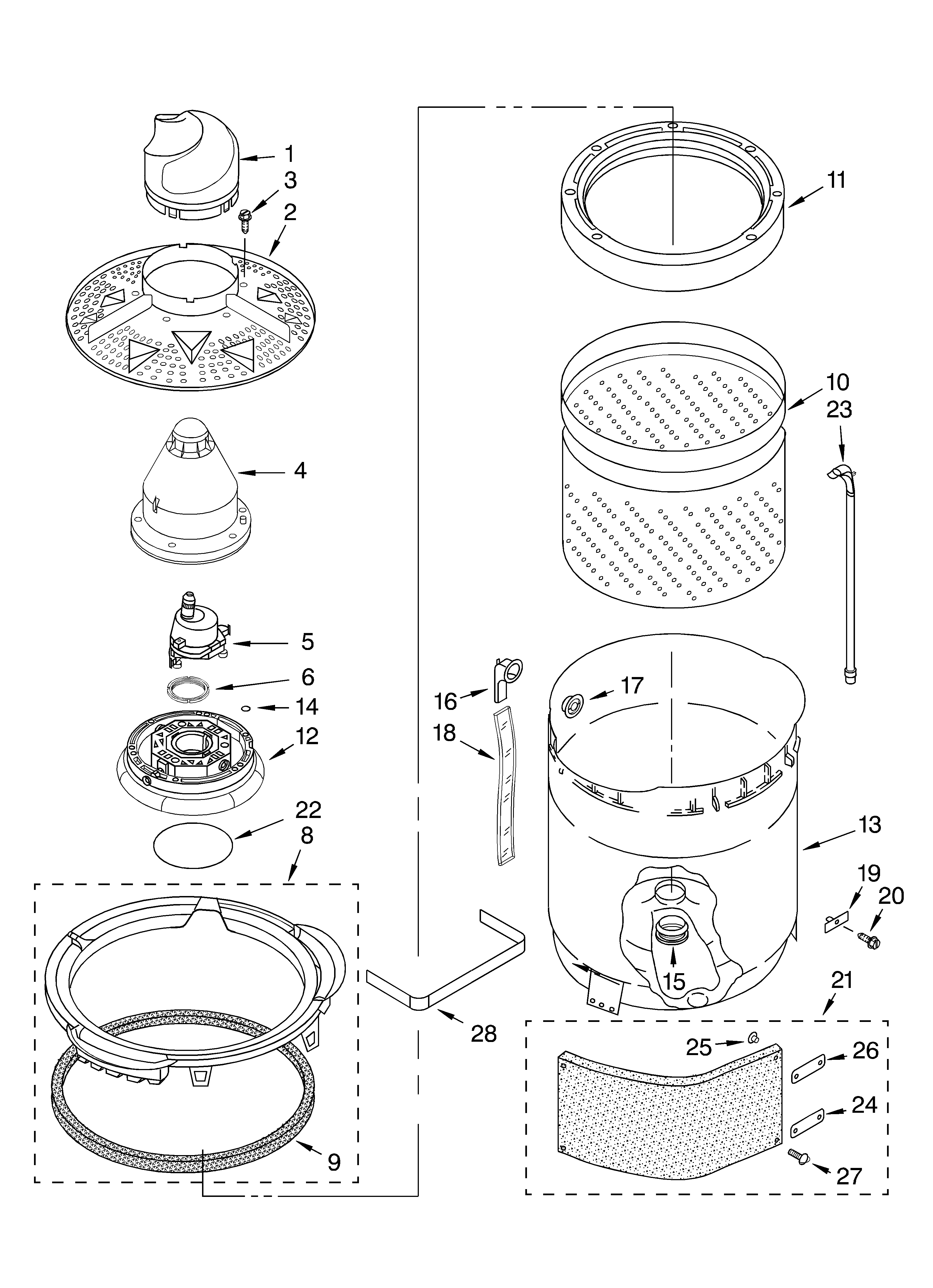 1
3
2
4
5
6
14
12
22
8
9
11
10
23
16
17
18
13
19
20
15
21
28
25
26
24
27