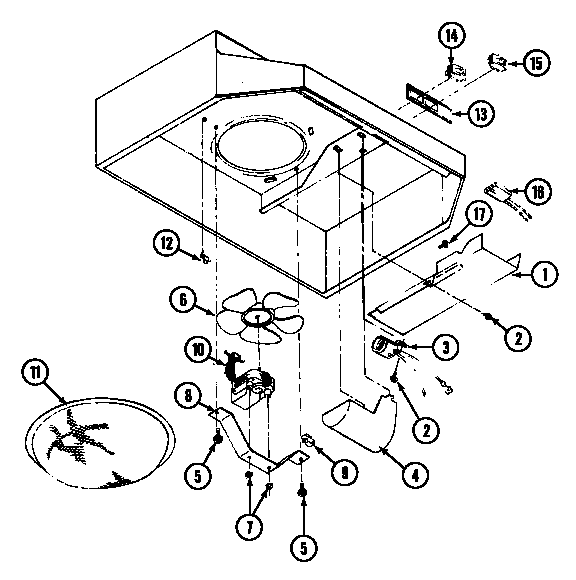 14
15
13
16
17
12
1
6
2
3
10
11
8
2
5
9
4
7
5