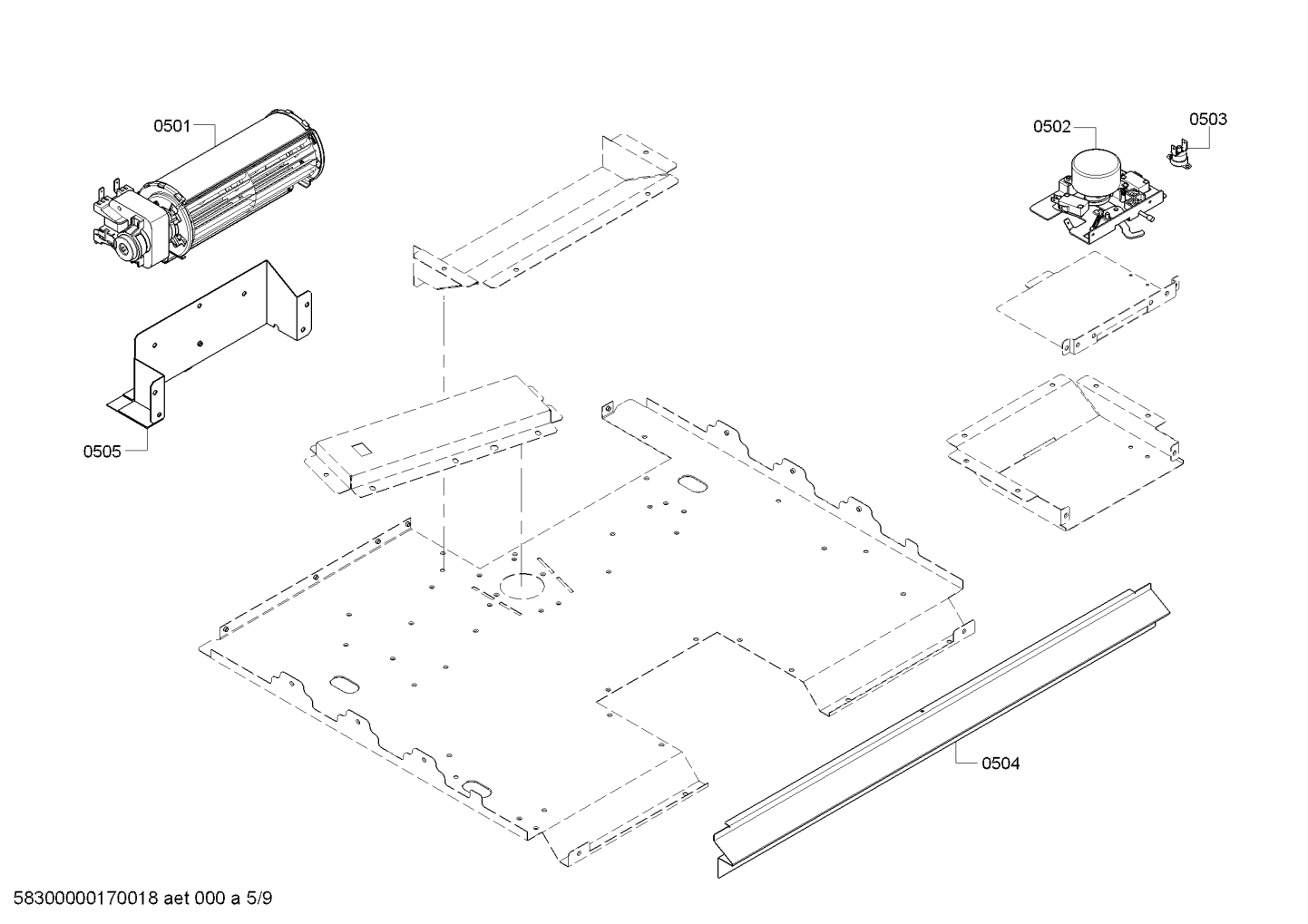 0501

0502

0503

0505

0504

58300000170018 aet 000 a 5/9