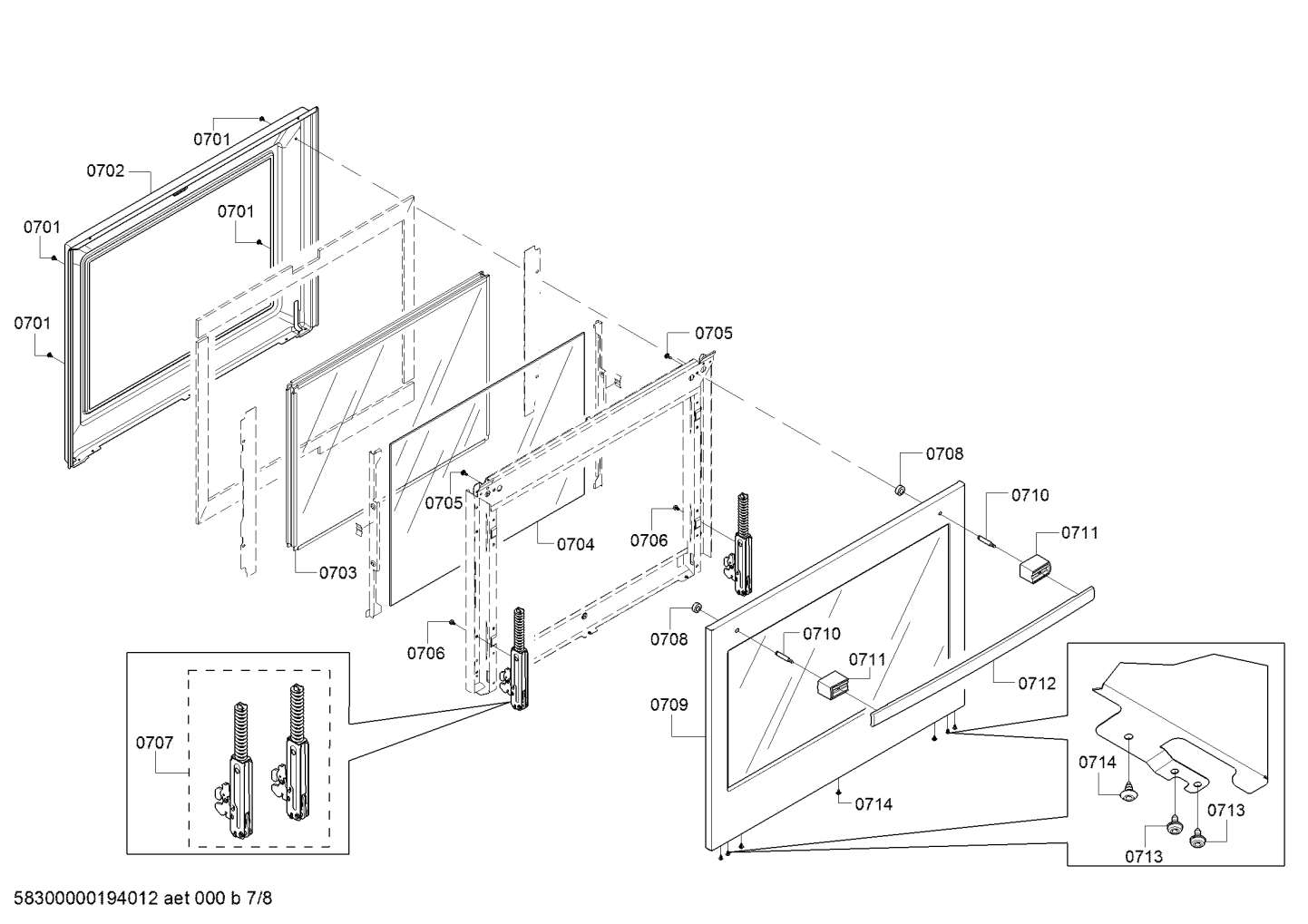 0701
0702
0701
0701
0701
0705
0708
0710
0711
0705
0704
0706
0703
0706
0708
0710
0711
0712
0709
0707
0714
0714
0713
0713

58300000194012 aet 000 b 7/8