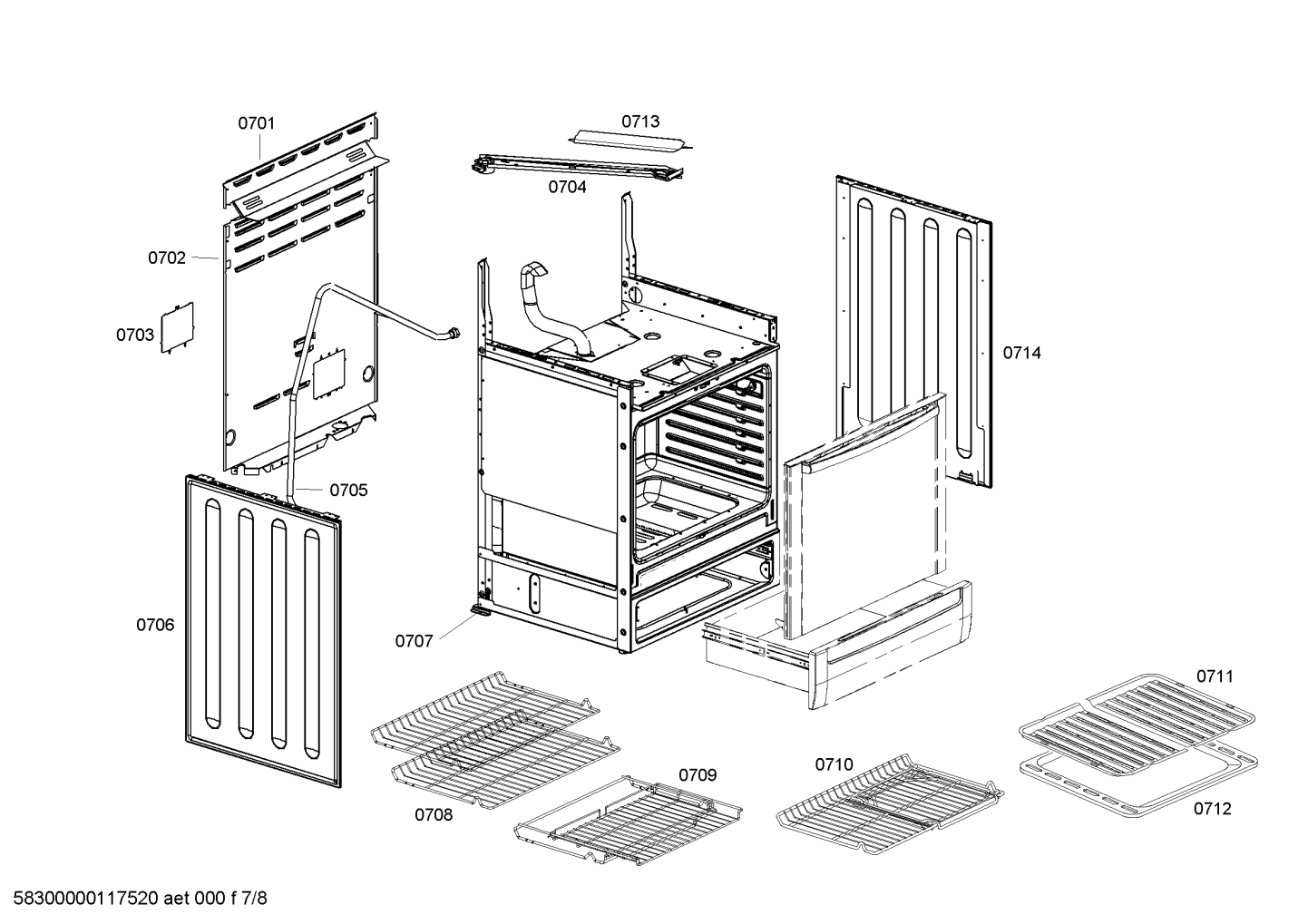 0701
0713
0704
0702
0703
0714
0705
0706
0707
0711
0709
0710
0708
0712
58300000117520 aet 000 f 7/8