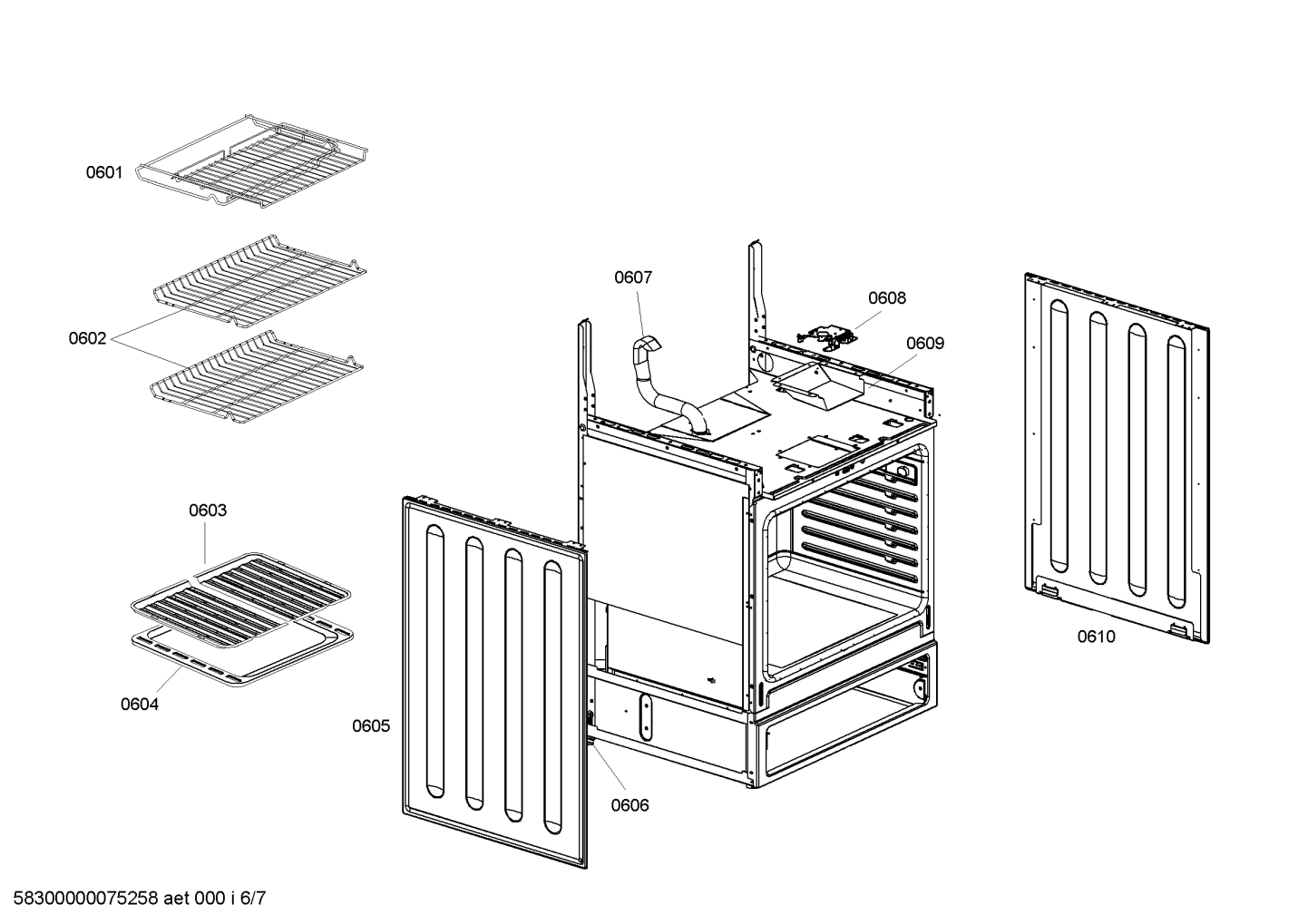 0601

0602

0603

0604

0605

0606

0607

0608

0609

0610

58300000075258 aet 000 i 6/7