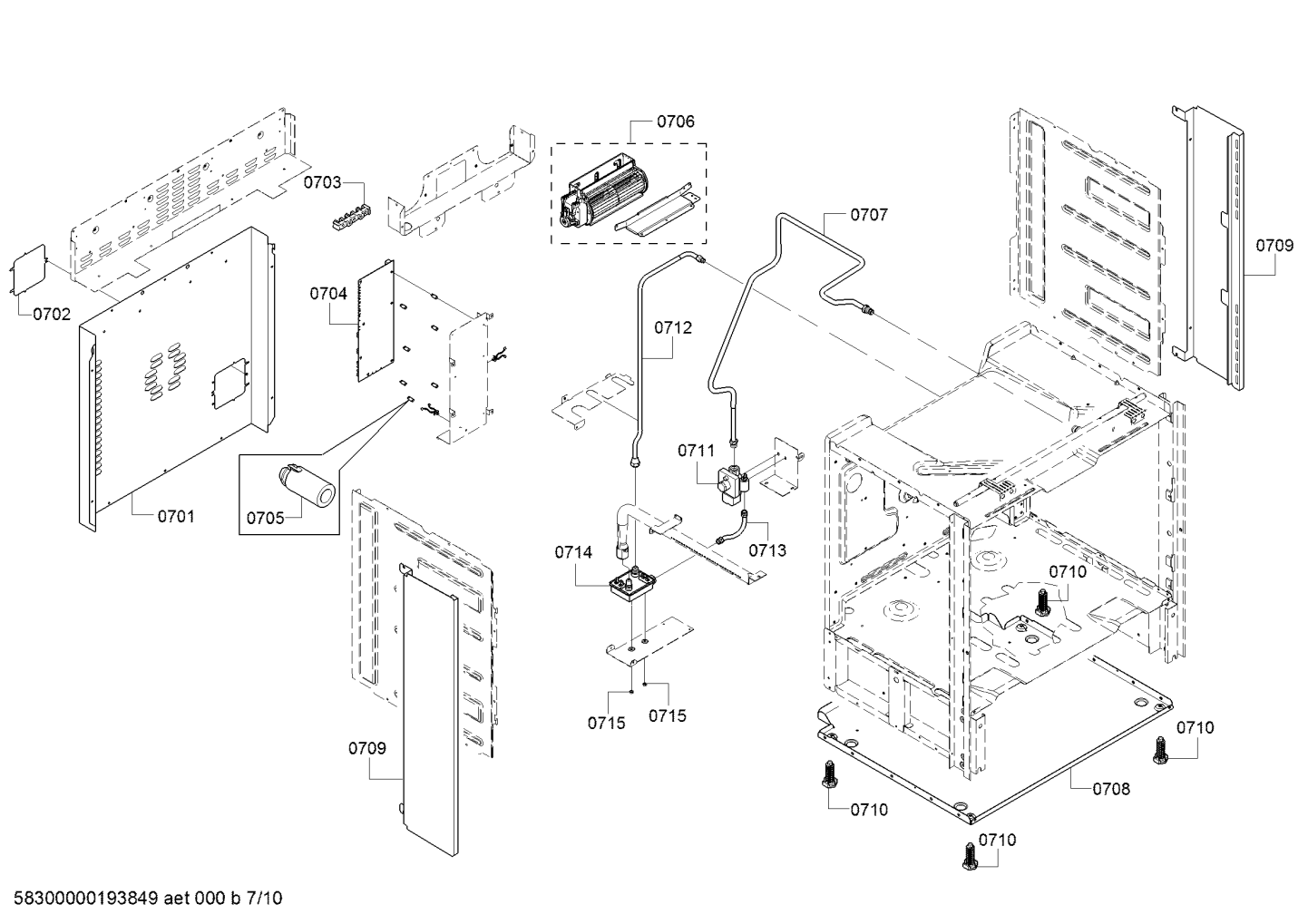 0706
0703
0707
0709
0702
0704
0712
0711
0701
0705
0713
0714
0710
0715
0715
0709
0710
0708
0710
0710
58300000193849 aet 000 b 7/10