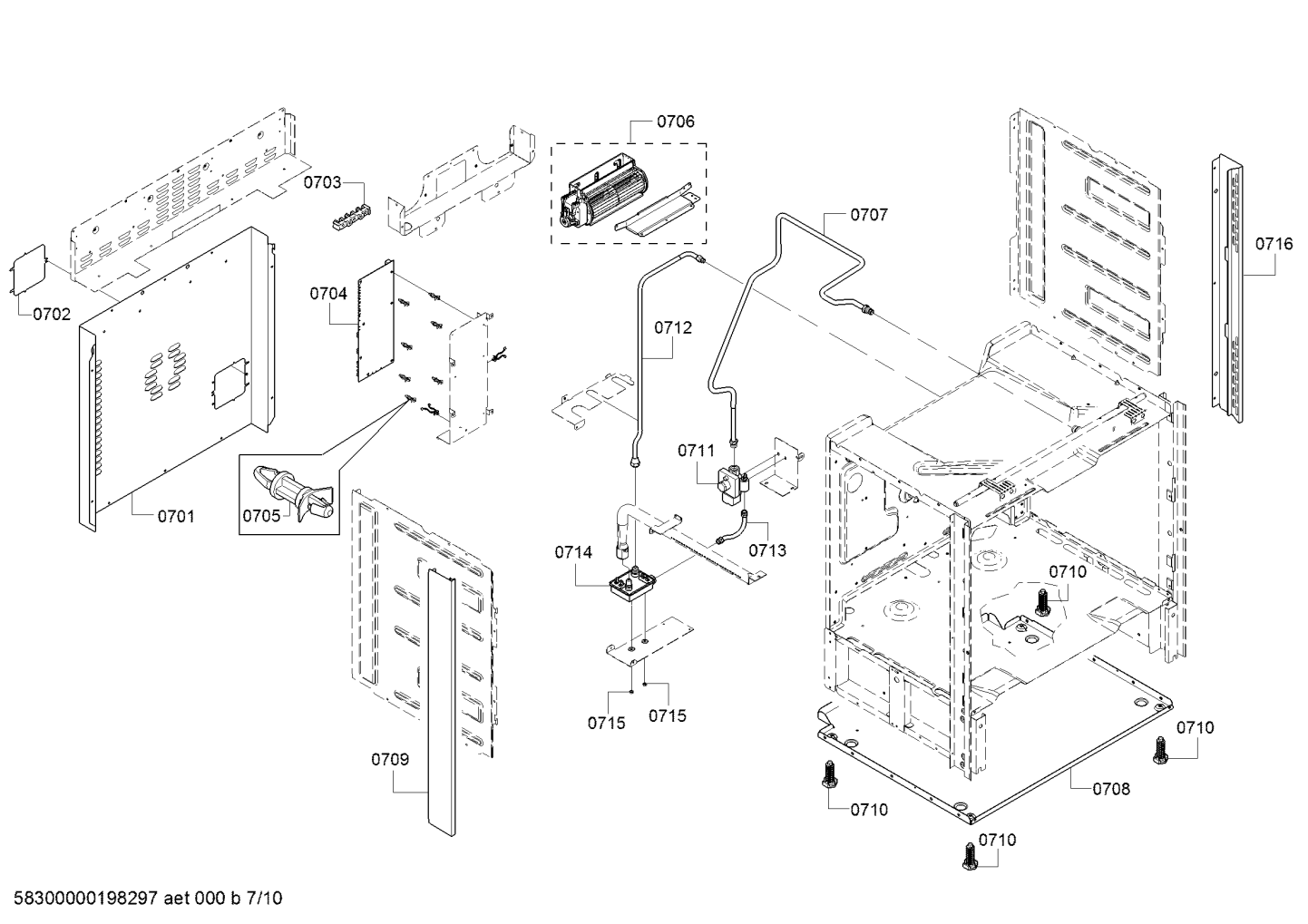 0706
0703
0707
0716
0702
0704
0712
0711
0701
0705
0713
0714
0710
0715
0715
0710
0709
0708
0710
0710

58300000198297 aet 000 b 7/10