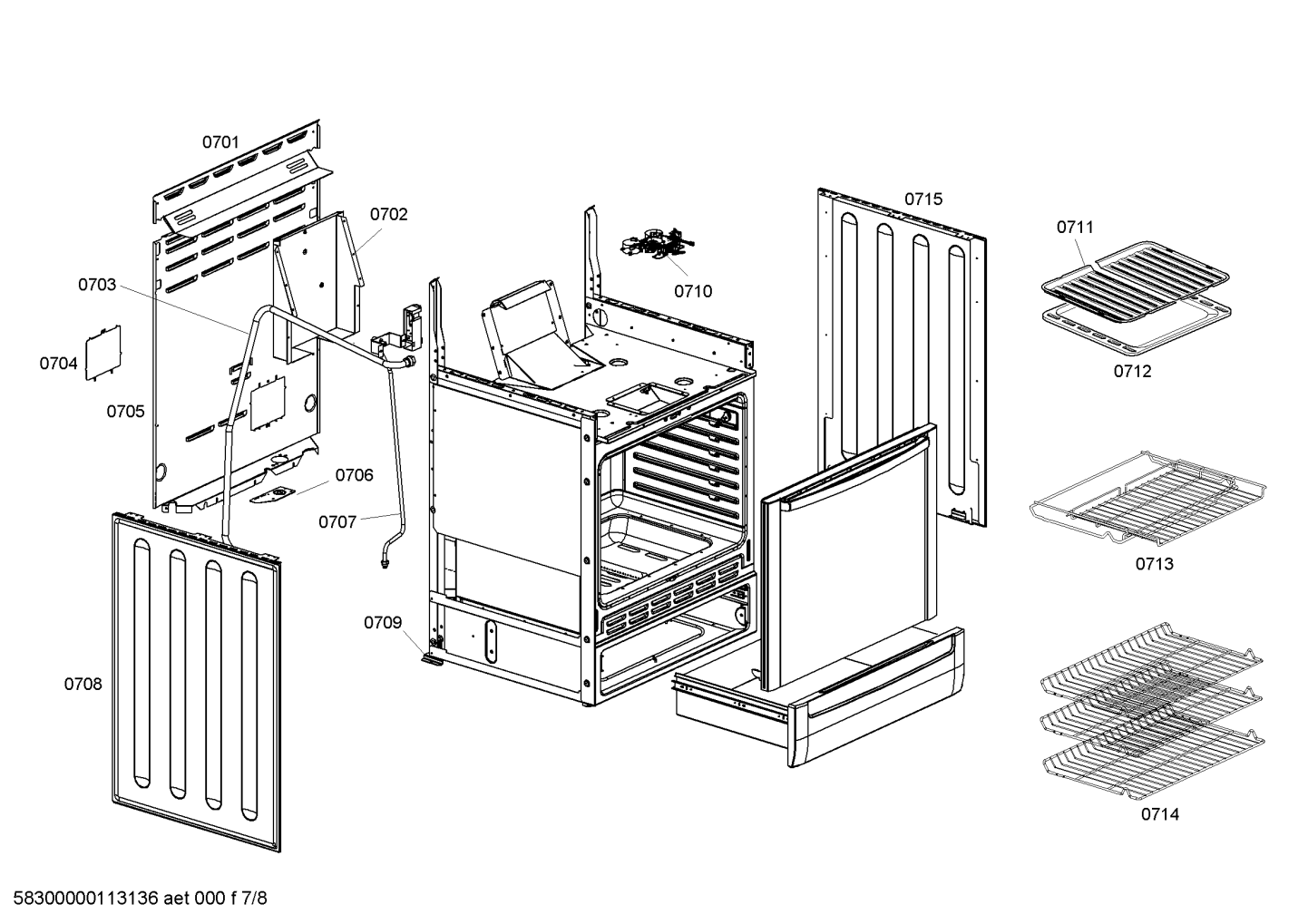 0701

0702

0703

0704

0705

0706

0707

0708

0709

0710

0715

0711

0712

0713

0714

58300000113136 aet 000 f 7/8