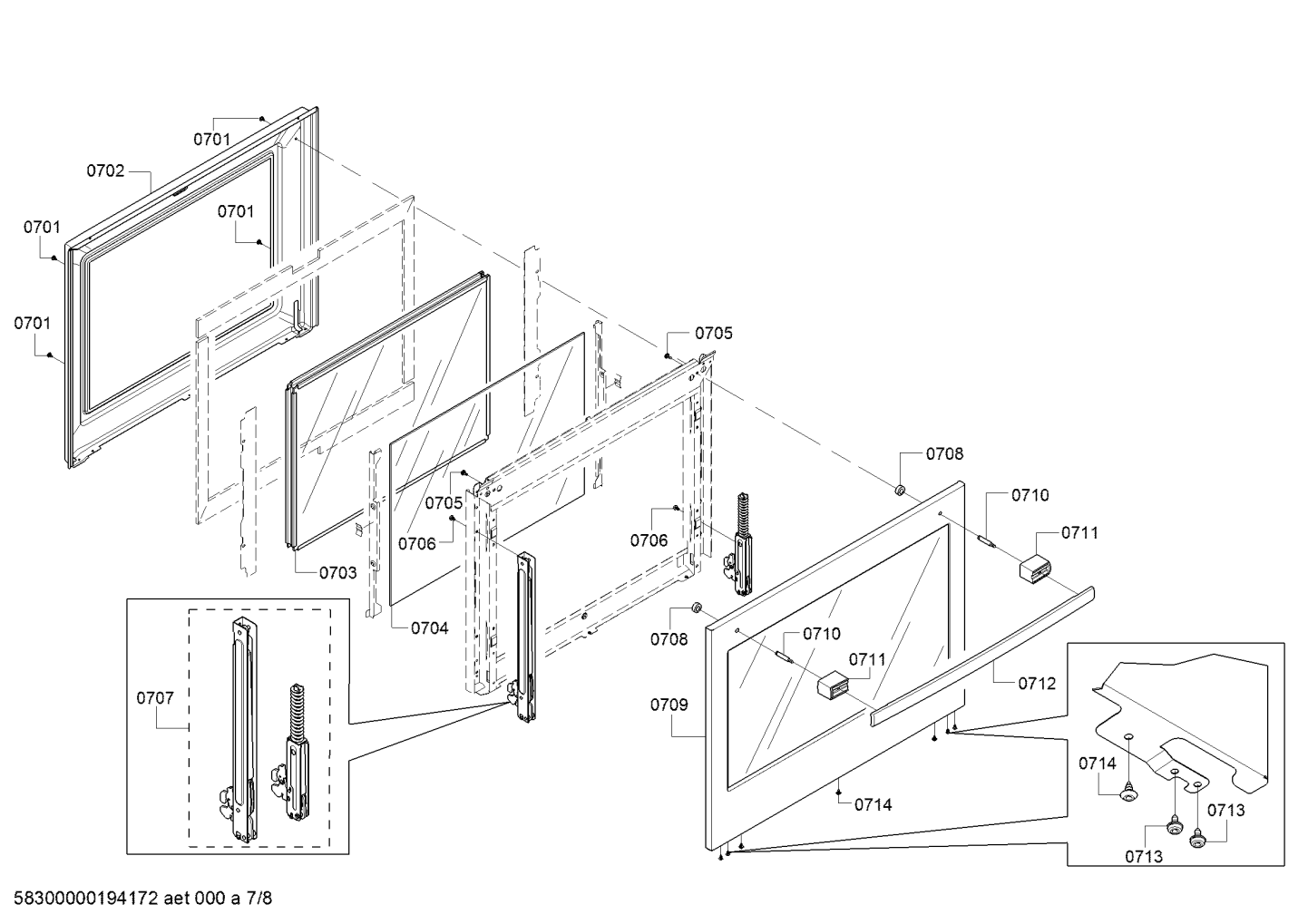 0701
0702
0701
0701
0701
0705
0708
0710
0711
0705
0706
0706
0703
0704
0708
0710
0711
0712
0707
0709
0714
0714
0713
0713

58300000194172 aet 000 a 7/8