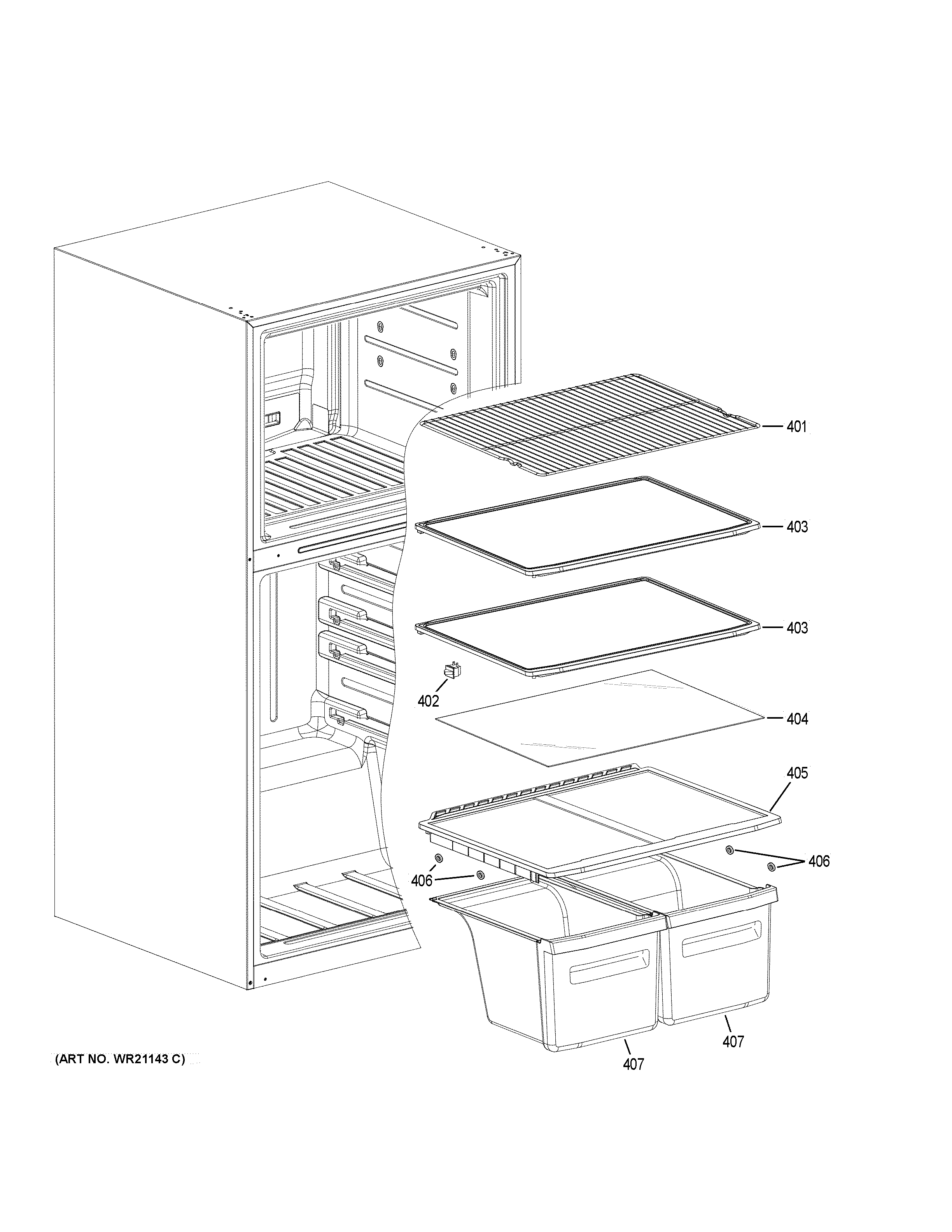 401

403

403

402

404

405

406

406

407

407

(ART NO. WR21143 C)