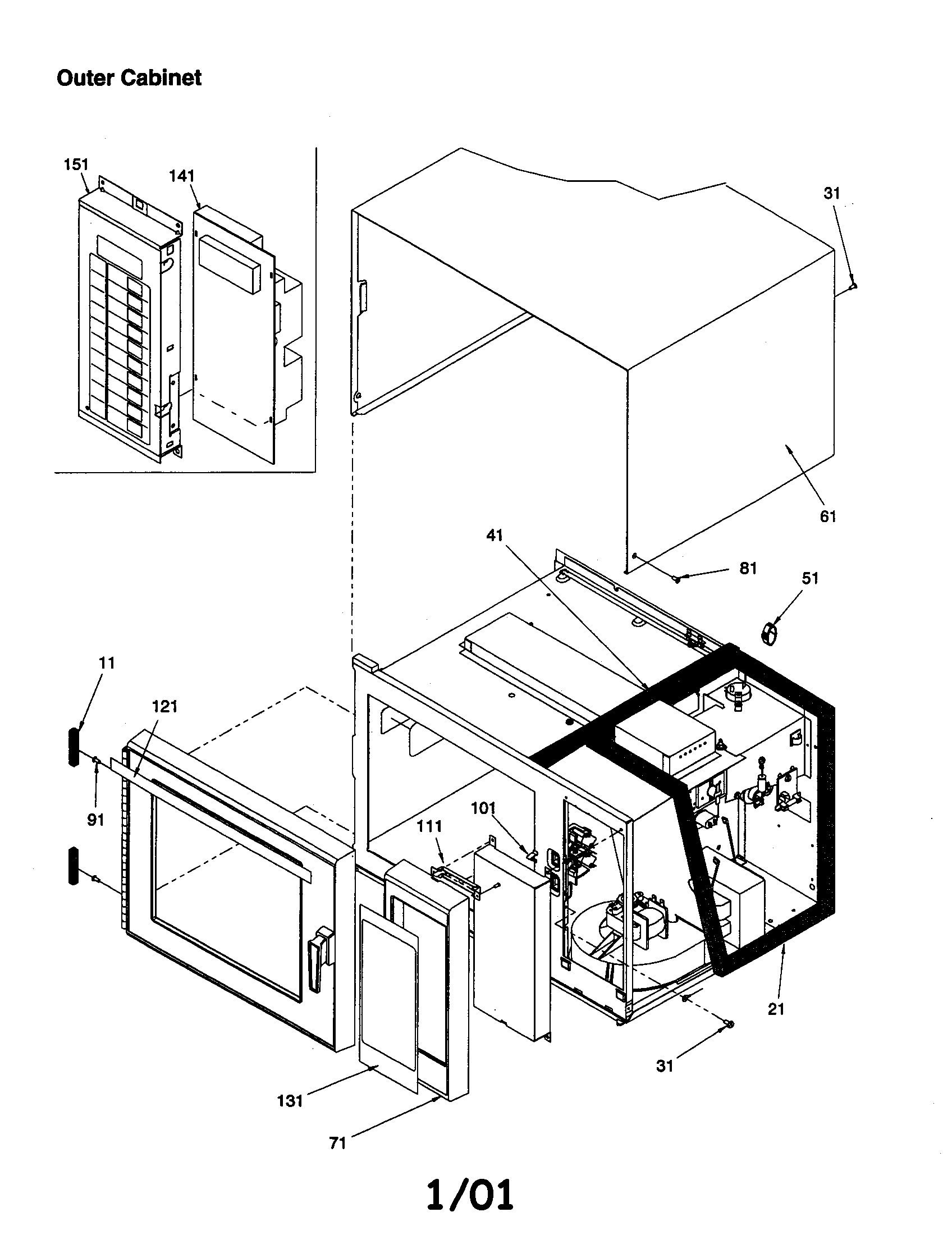 Outer Cabinet

151
141
31
61
41
81
51
11
121
91
101
111
21
31
131
71

1/01