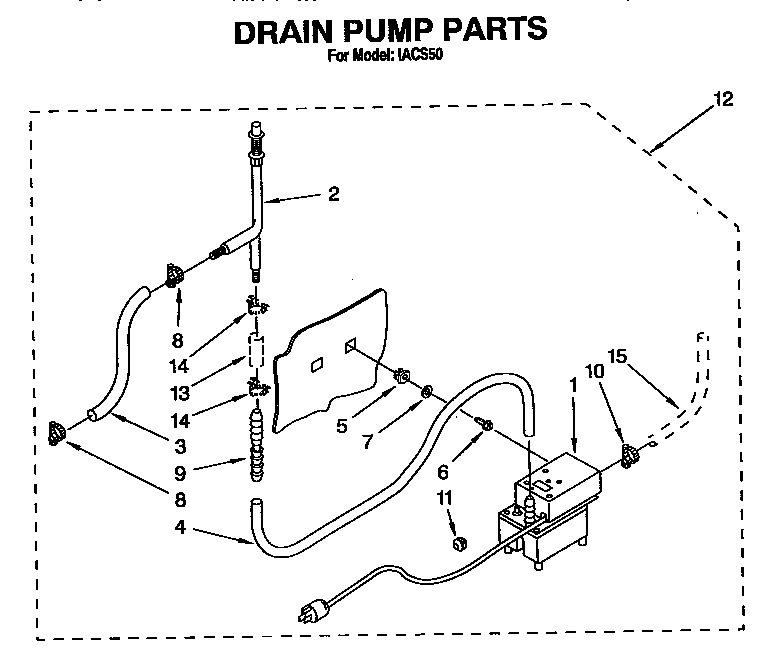 DRAIN PUMP PARTS
For Model: IACS50

12
2
8
14
13
14
3
9
8
4
5
7
6
11
1
10
15