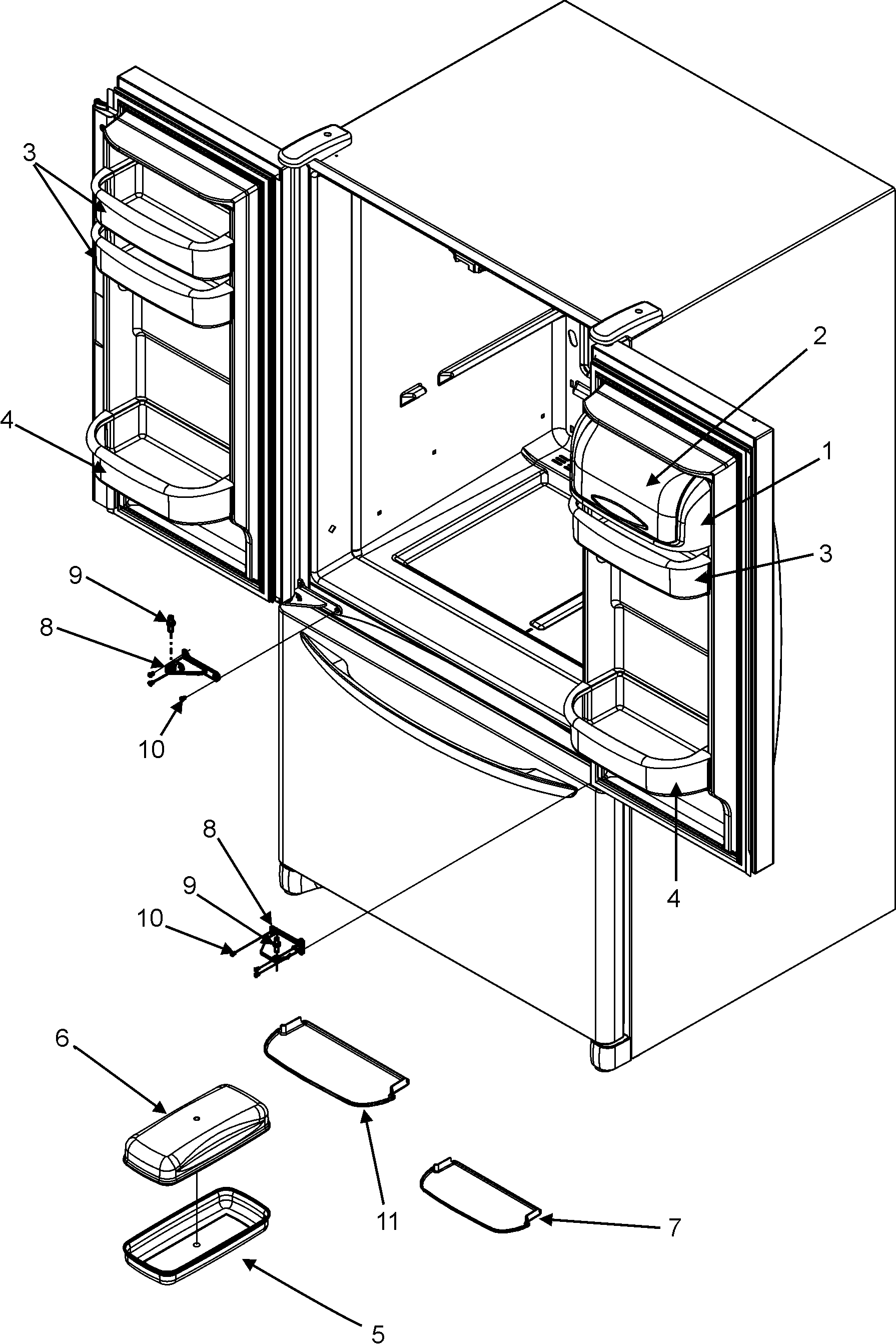 3
2
4
1
3
9
8
10
4
8
9
10
6
11
7
5