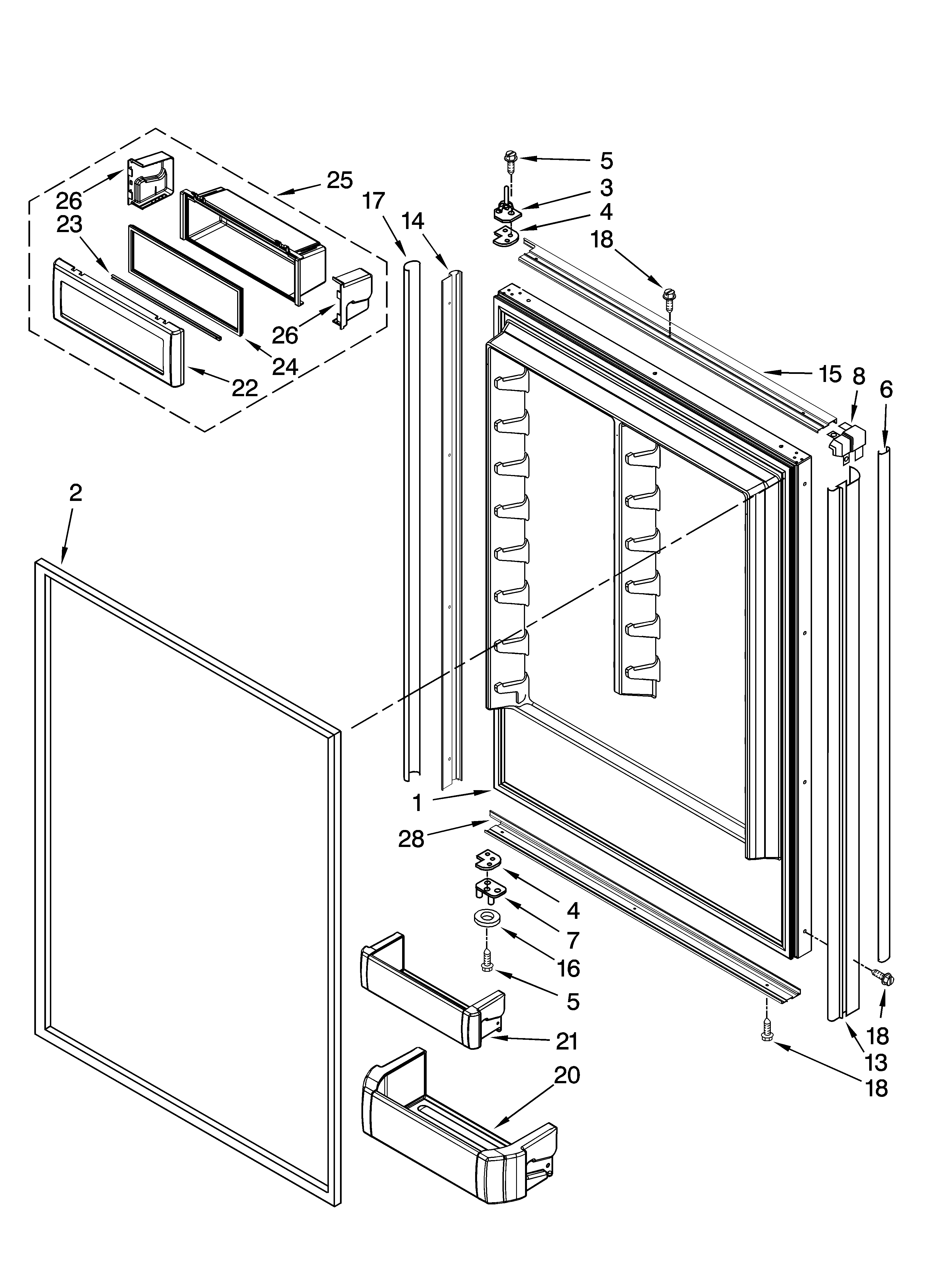 5
3
4
18
25
26
23
17
14
26
24
22
15
8
6
2
1
28
4
7
16
5
21
20
18
13
18