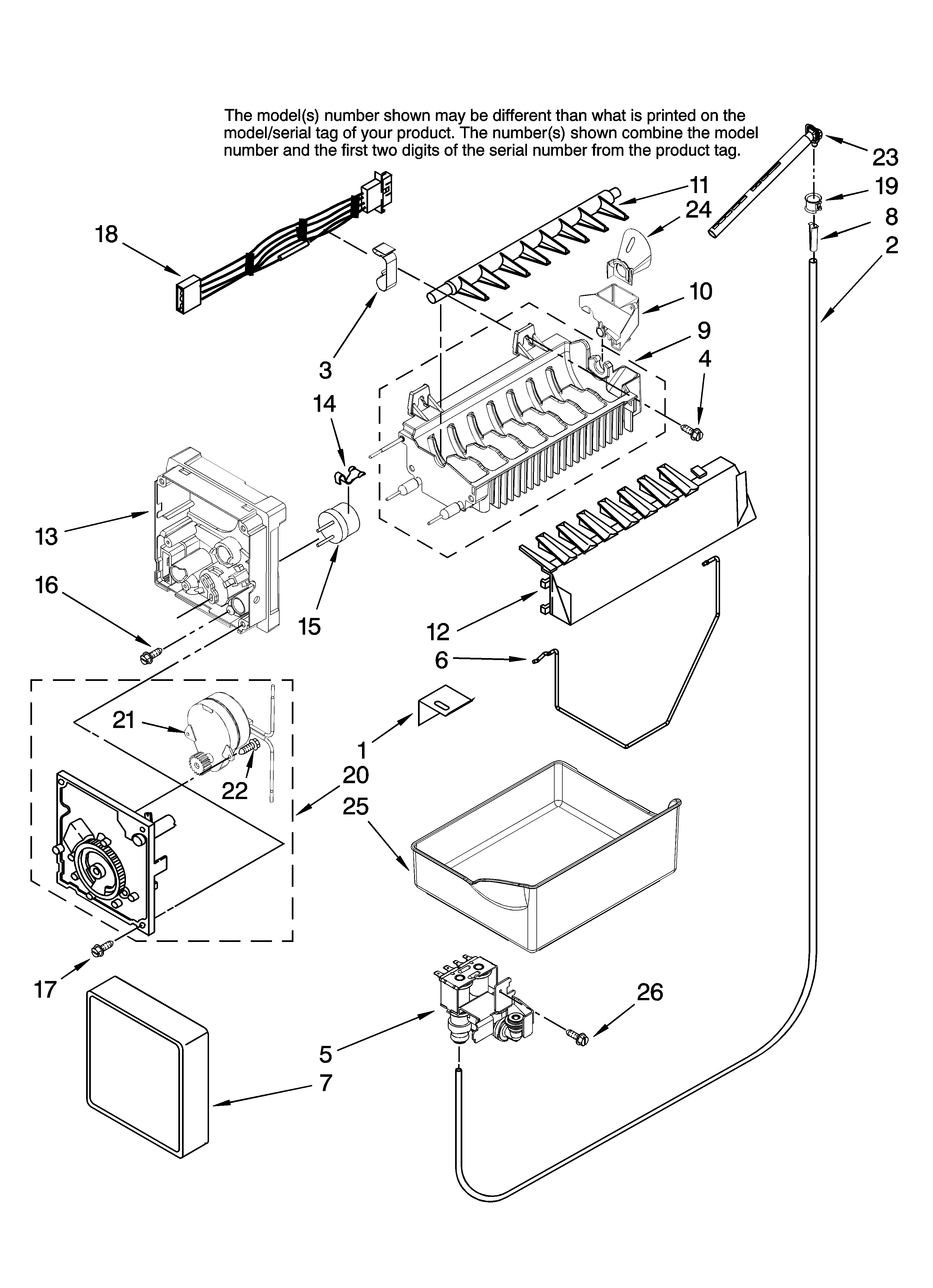 The model(s) number shown may be different than what is printed on the model/serial tag of your product. The number(s) shown combine the model number and the first two digits of the serial number from the product tag.

23
19
8
2
11
24
18
10
9
4
3
14
13
16
15
12
6
21
1
22
20
25
17
26
5
7