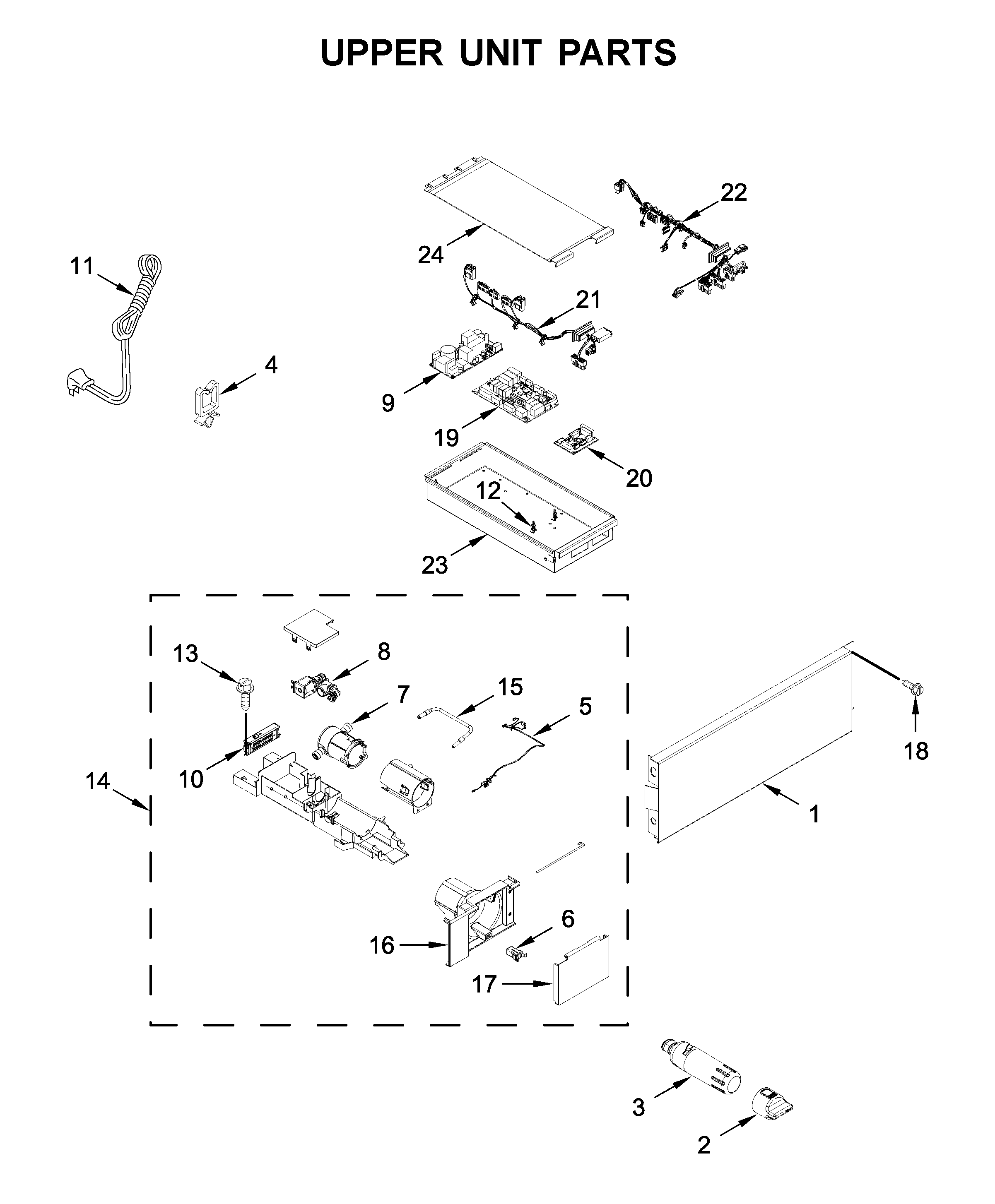 UPPER UNIT PARTS

22
24
11
21
4
9
19
20
12
23
13
8
7
15
5
18
10
14
1
6
16
17
3
2