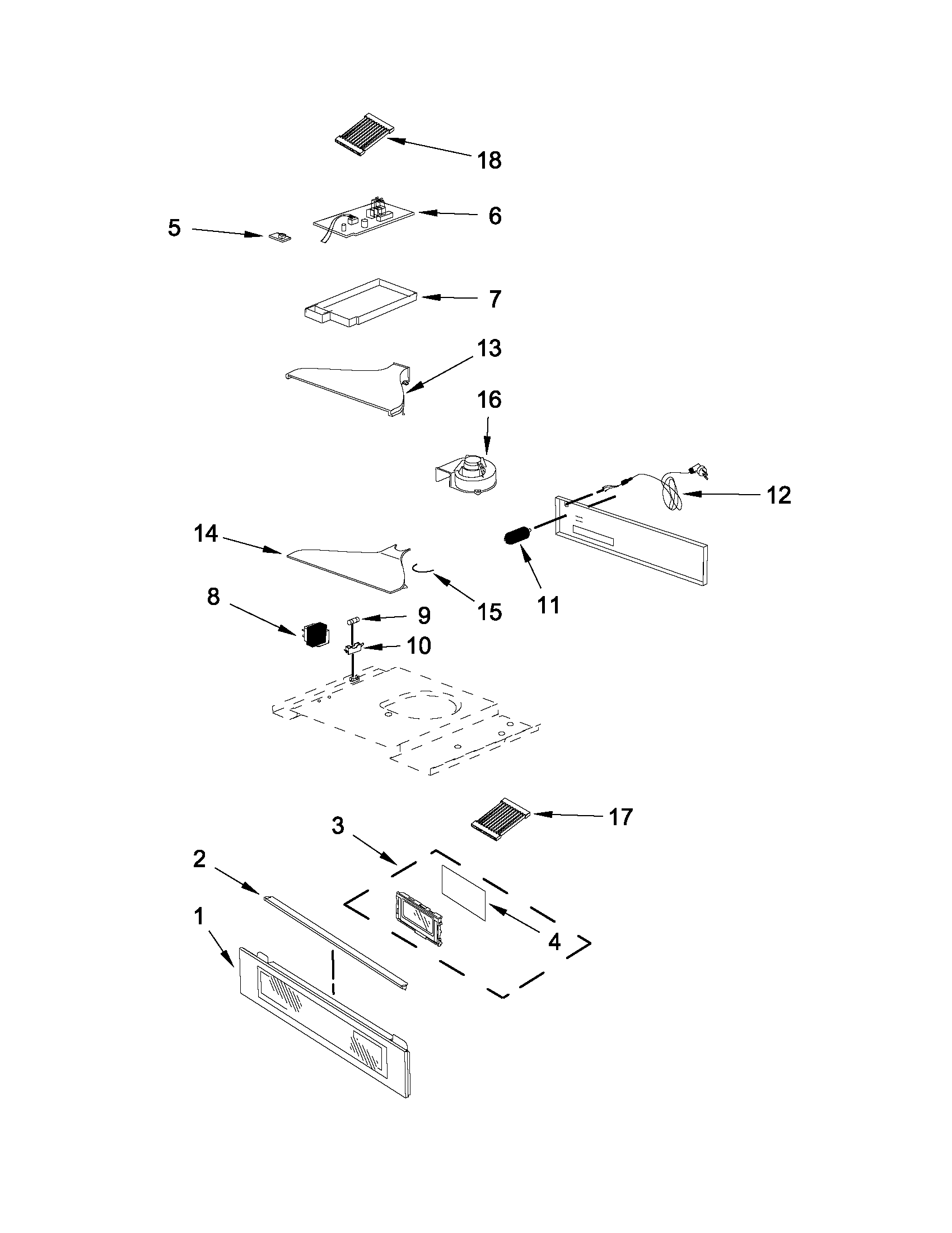 18

5

6

7

13

16

12

14

11

15

8

9

10

17

3

2

1

4