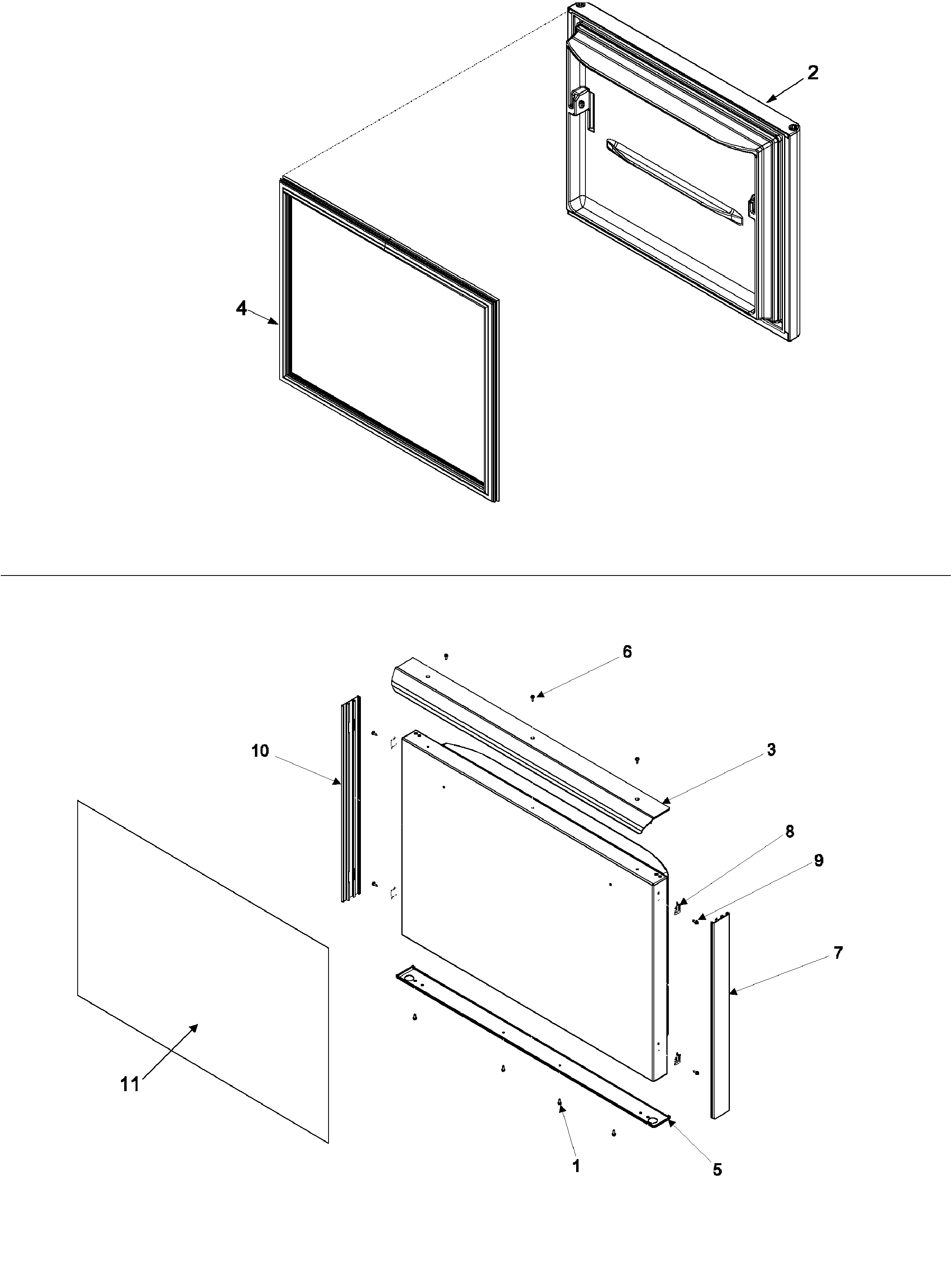 2
4
6
10
3
8
9
7
11
1
5