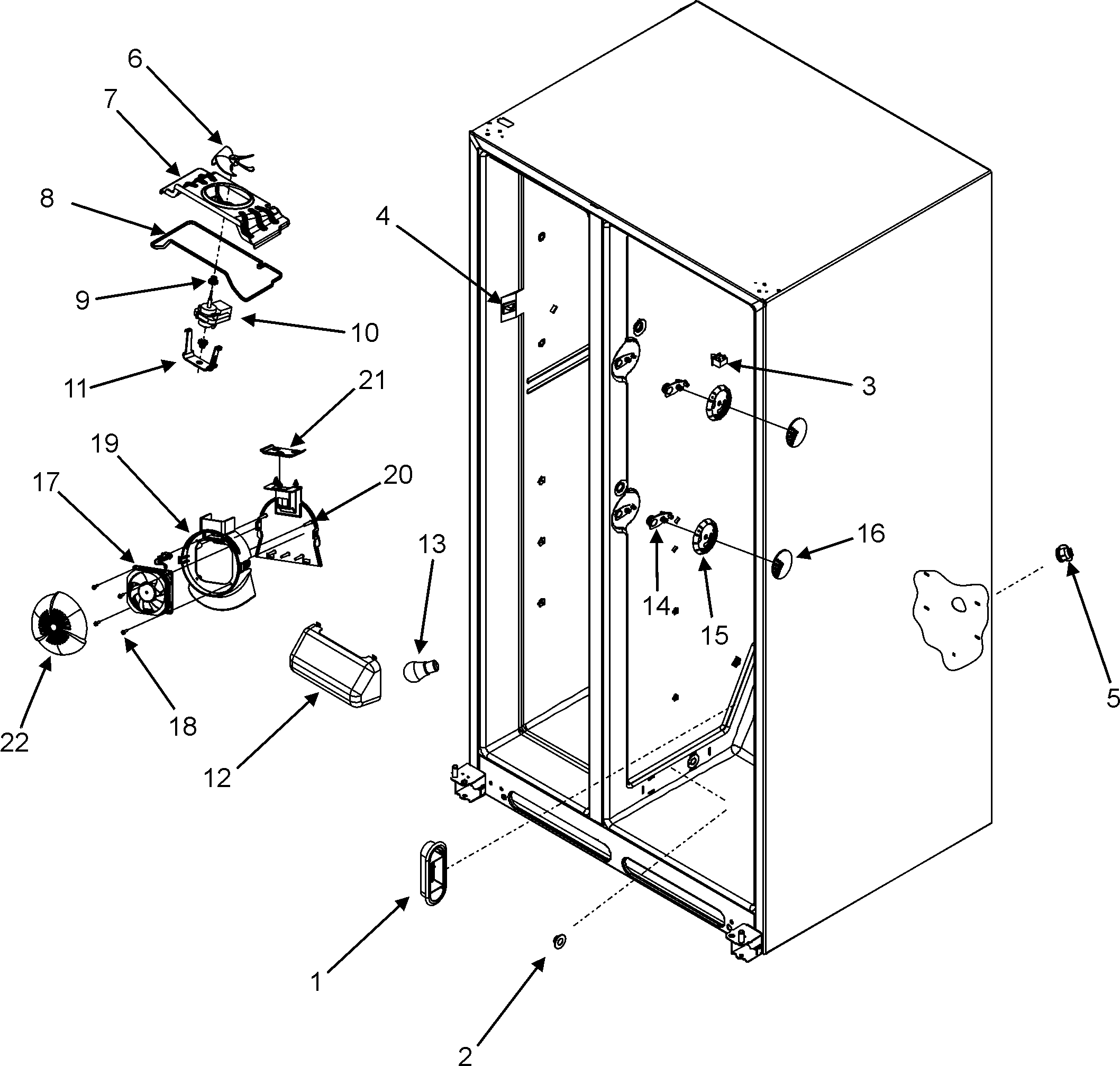 6
7
8
9
10
11
4
3
21
19
20
17
13
16
14
15
5
22
18
12
1
2