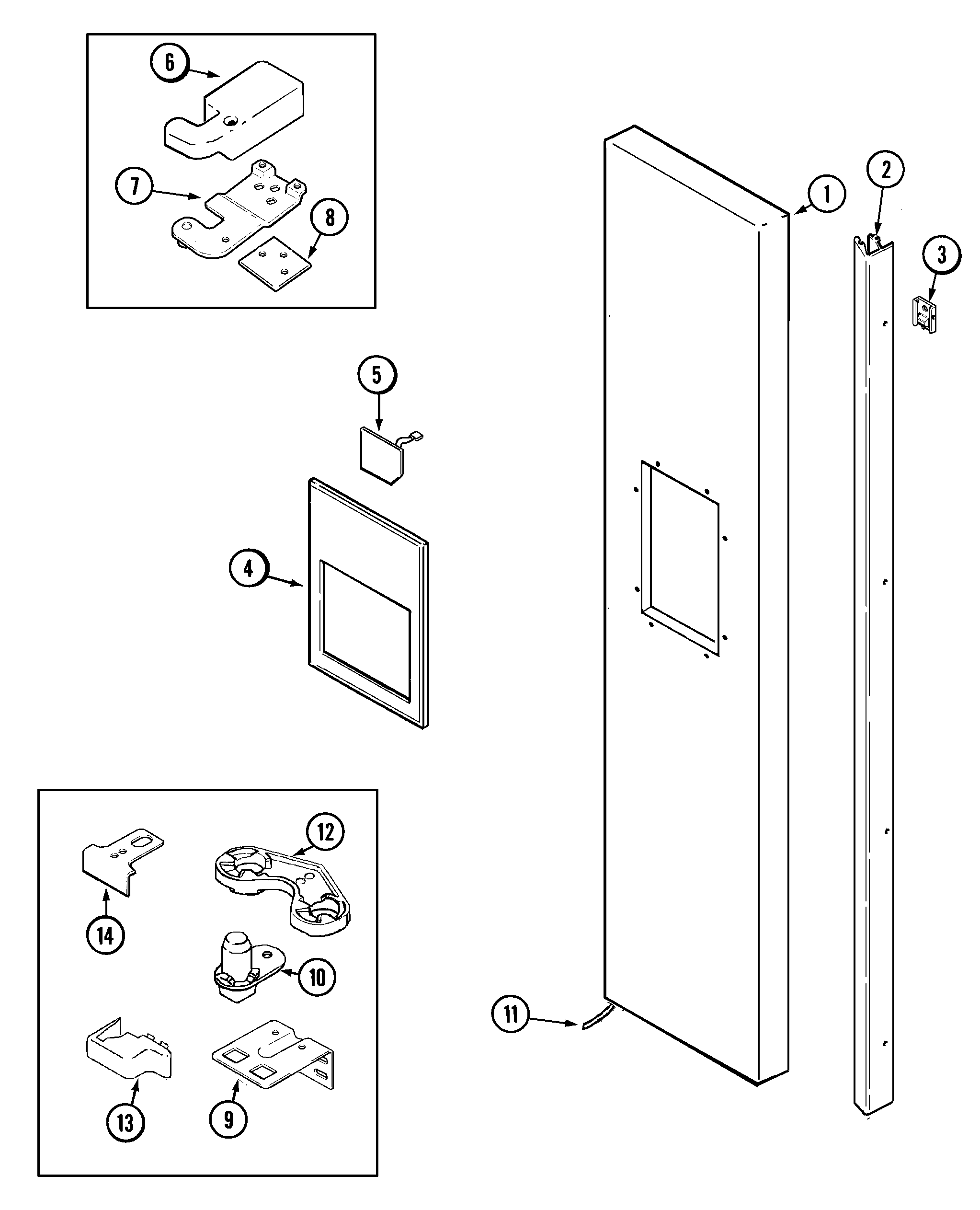 6
7
8
1
2
3
5
4
12
14
10
11
13
9