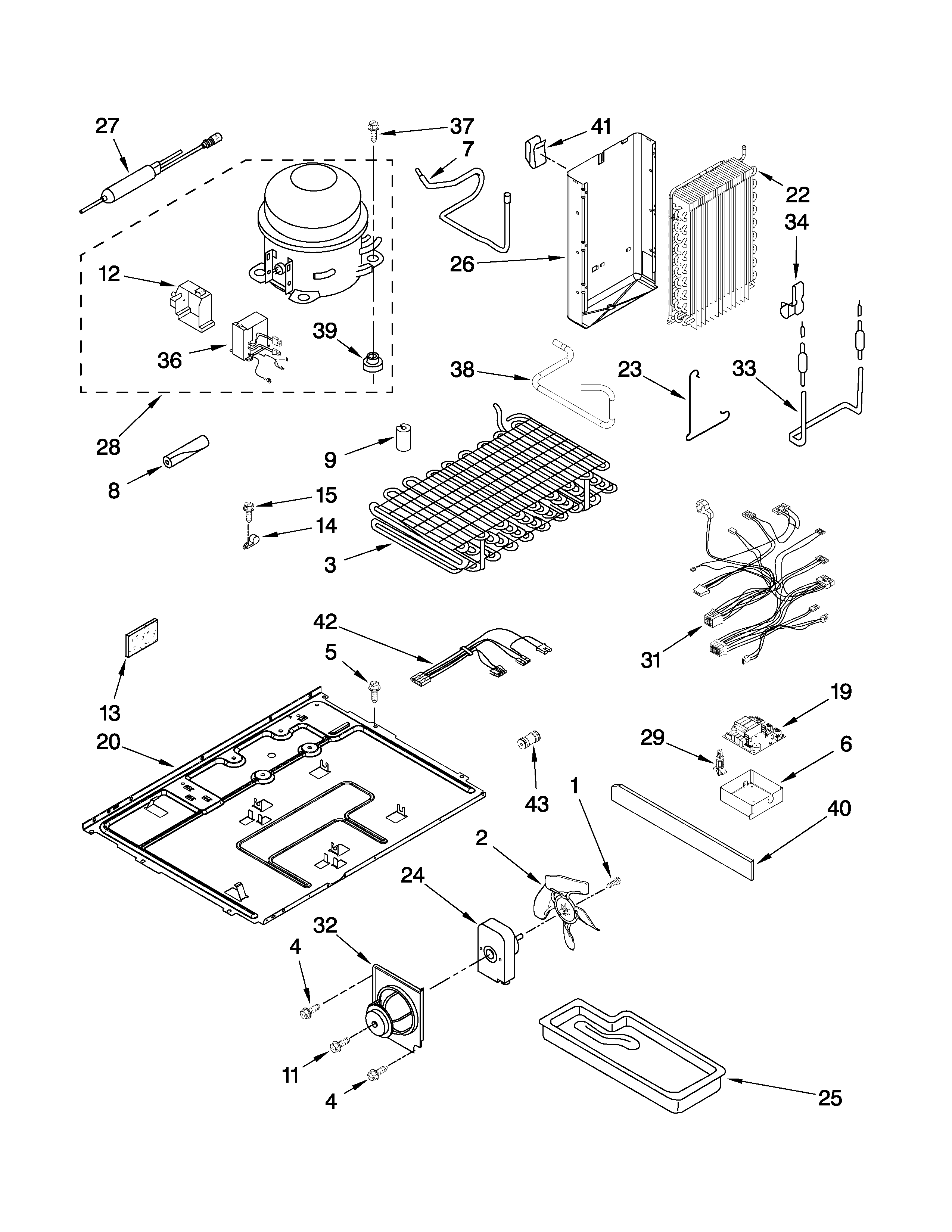 27
37
41
7
22
34
12
26
39
36
38
23
33
28
9
8
15
14
3
42
5
31
13
19
20
29
6
43
1
40
2
24
32
4
11
4
25