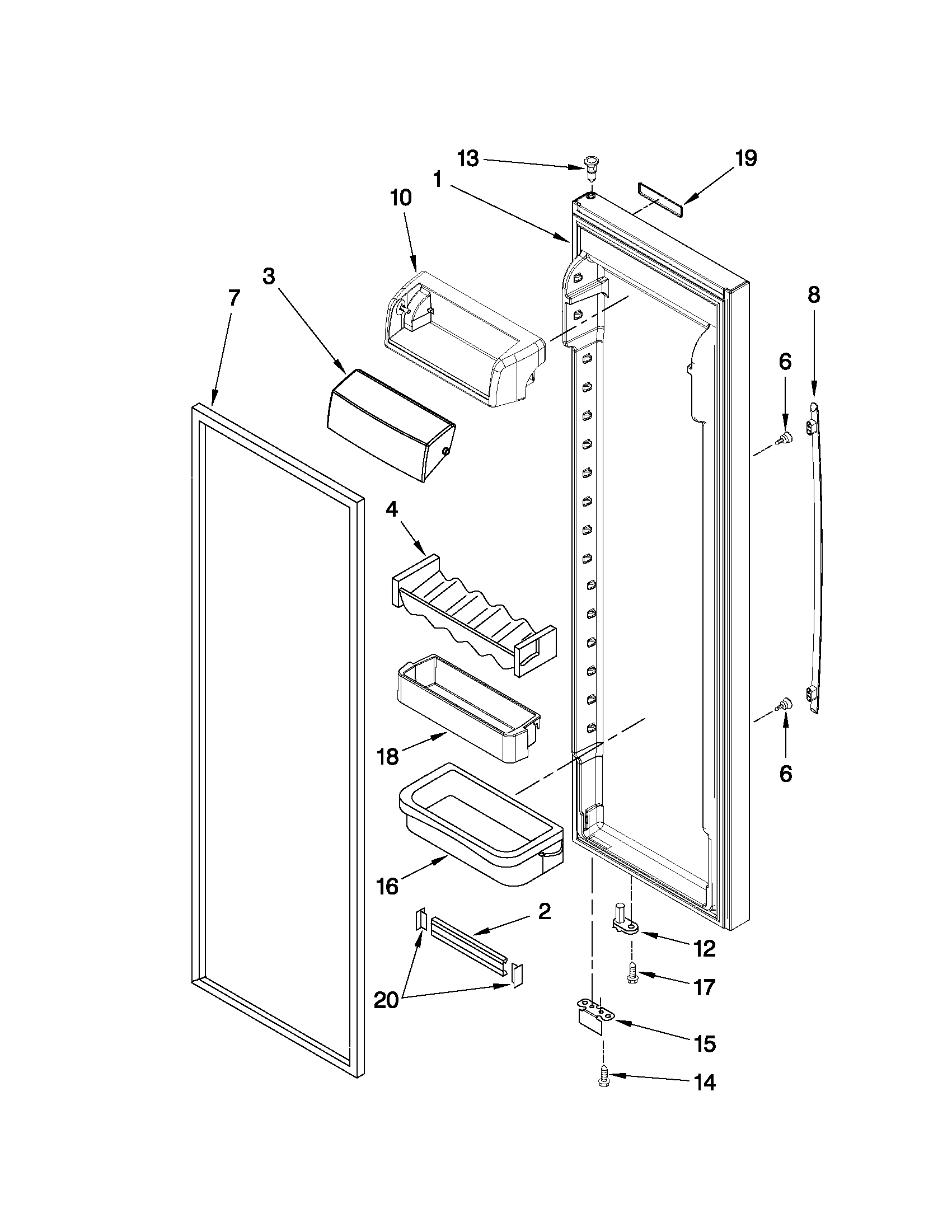 13
19
1
10
3
7
8
6
4
18
6
16
2
12
17
20
15
14