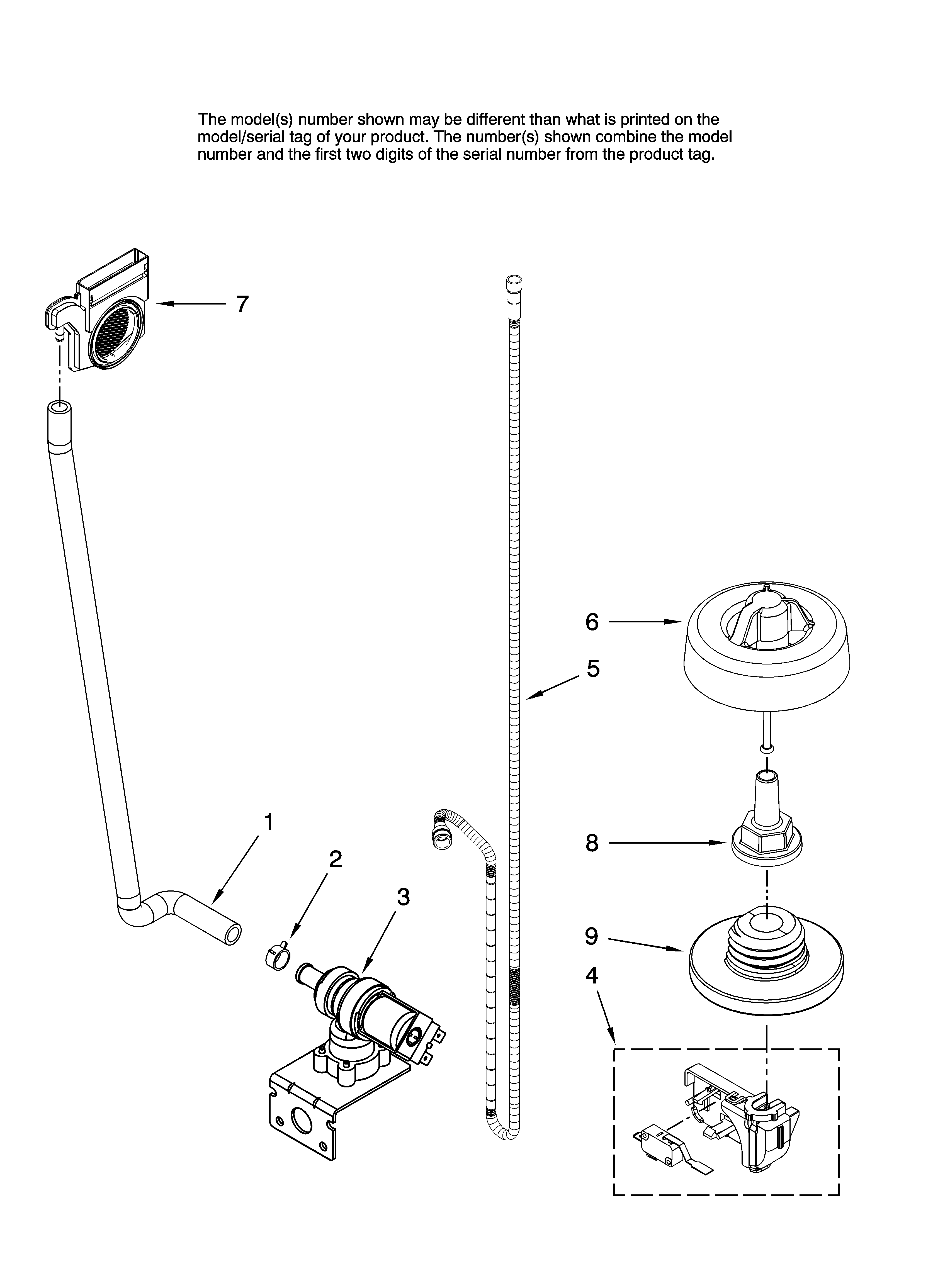 The model(s) number shown may be different than what is printed on the model/serial tag of your product. The number(s) shown combine the model number and the first two digits of the serial number from the product tag.

7

6

5

1

2

3

8

9

4