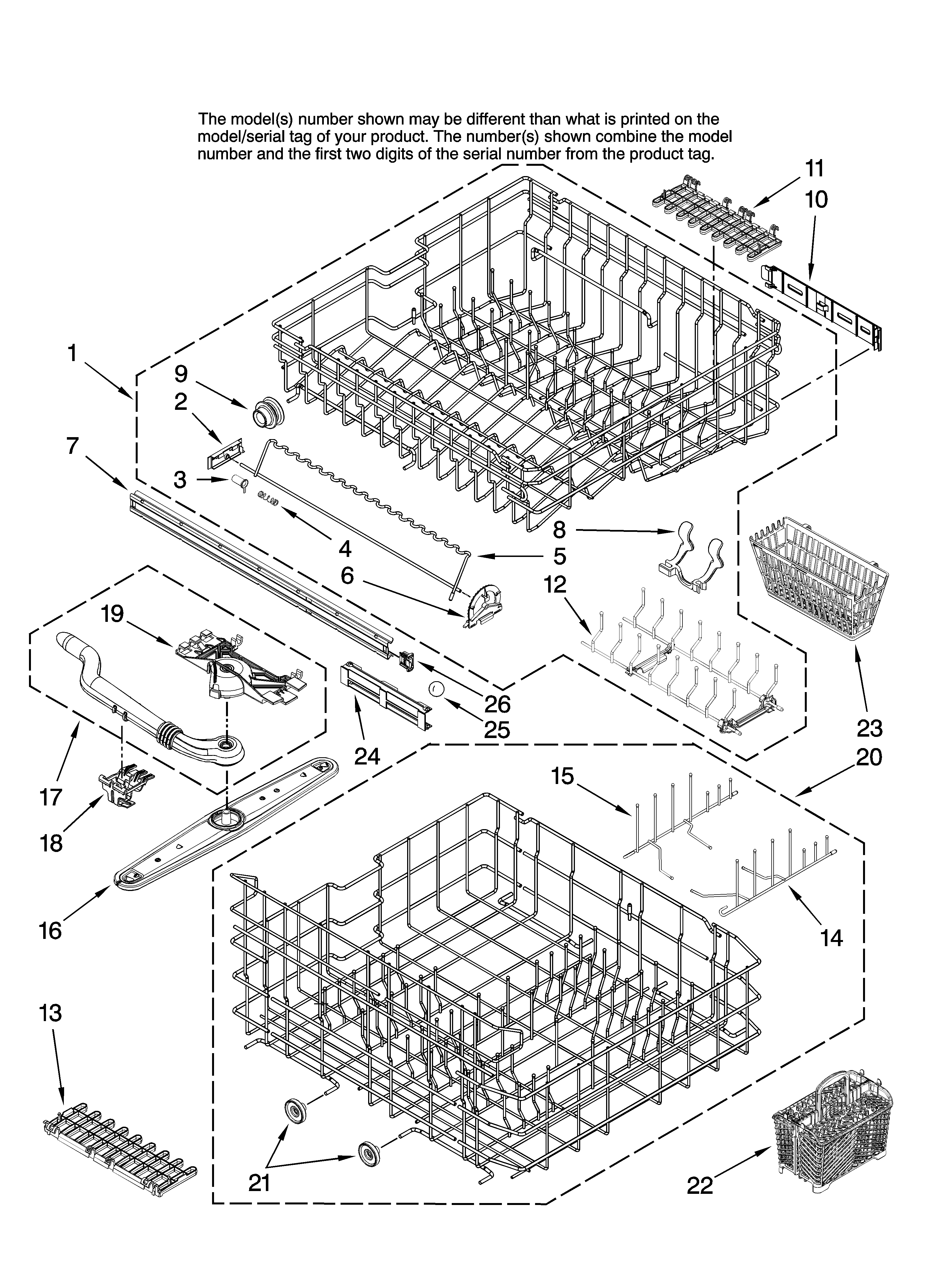 The model(s) number shown may be different than what is printed on the model/serial tag of your product. The number(s) shown combine the model number and the first two digits of the serial number from the product tag.

11
10
1
9
2
7
3
4
5
6
8
12
19
26
25
24
23
20
17
18
15
16
14
13
21
22