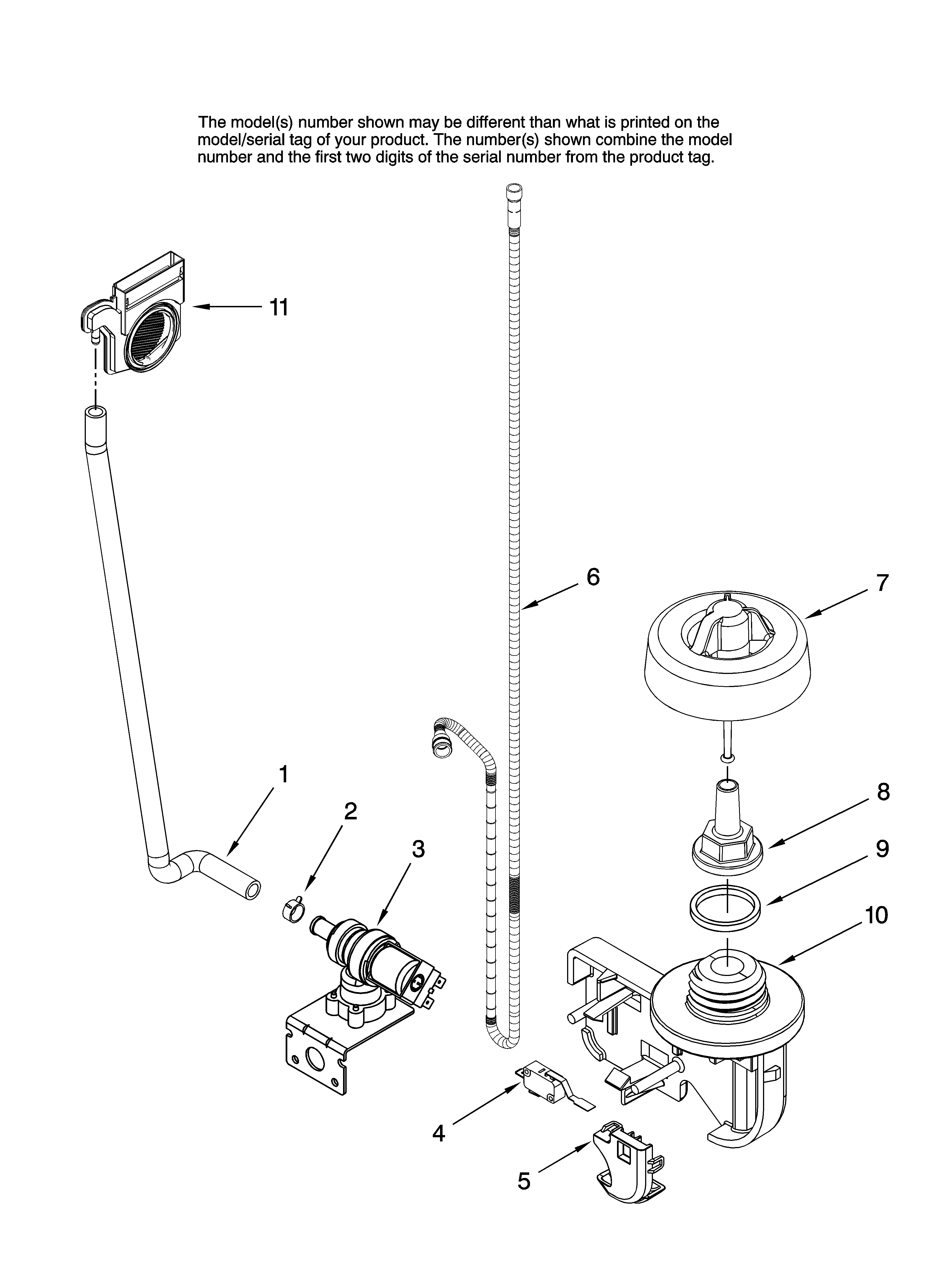 The model(s) number shown may be different than what is printed on the model/serial tag of your product. The number(s) shown combine the model number and the first two digits of the serial number from the product tag.

11

6

7

1

2

3

8

9

10

4

5