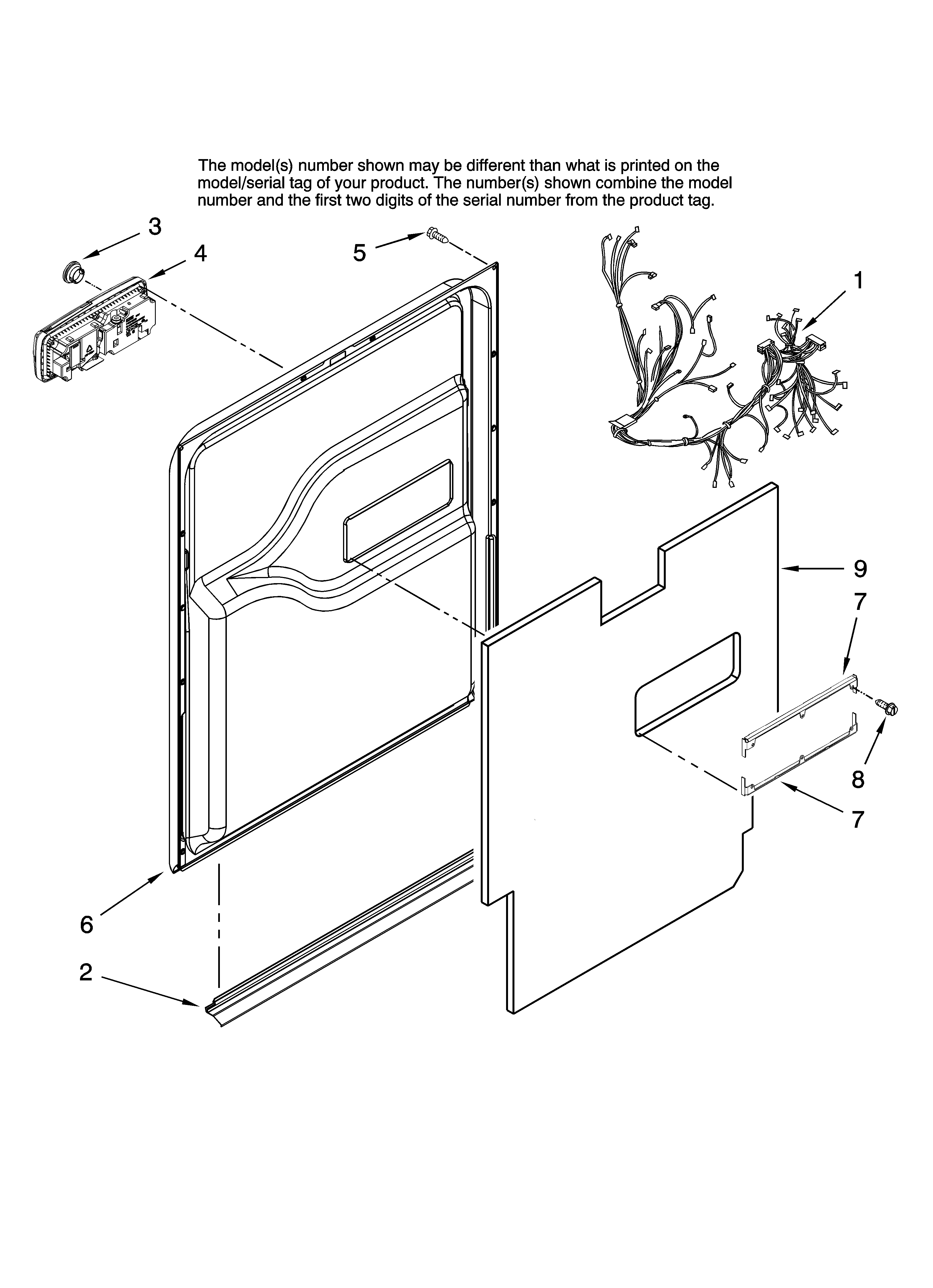 The model(s) number shown may be different than what is printed on the model/serial tag of your product. The number(s) shown combine the model number and the first two digits of the serial number from the product tag.

3
4
5
1
9
7
8
7
6
2