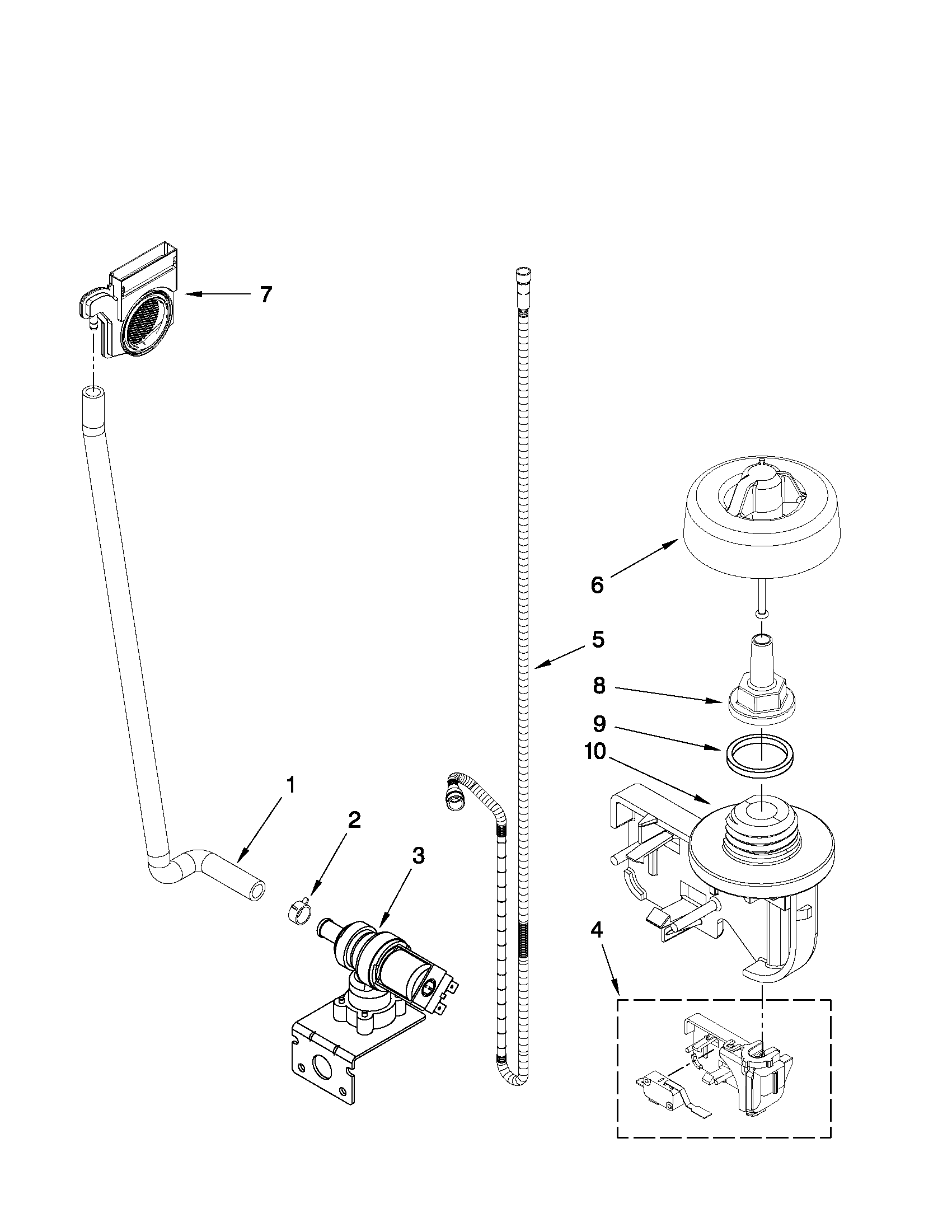 7

6

5

8

9

10

1

2

3

4