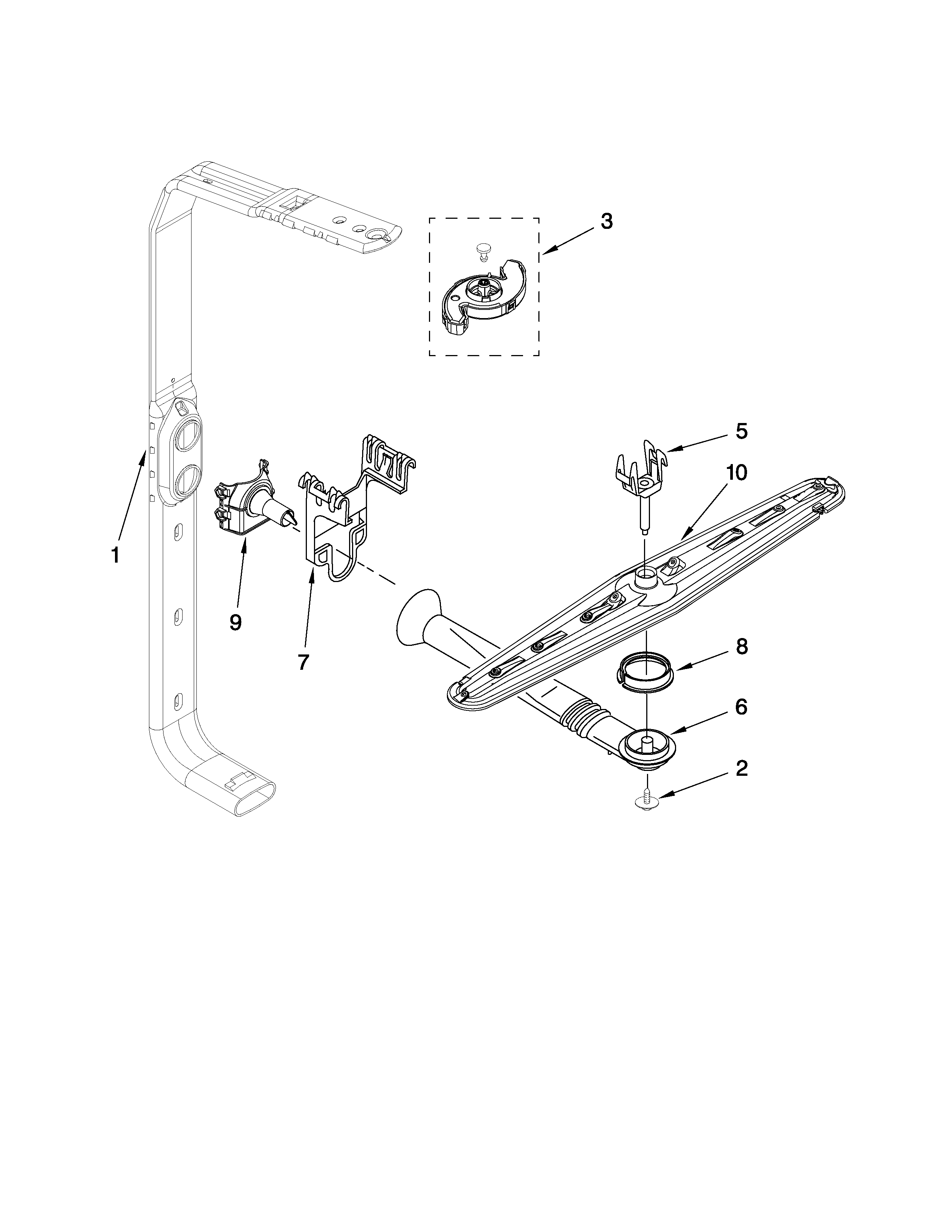 3

5

10

1

9

7

8

6

2