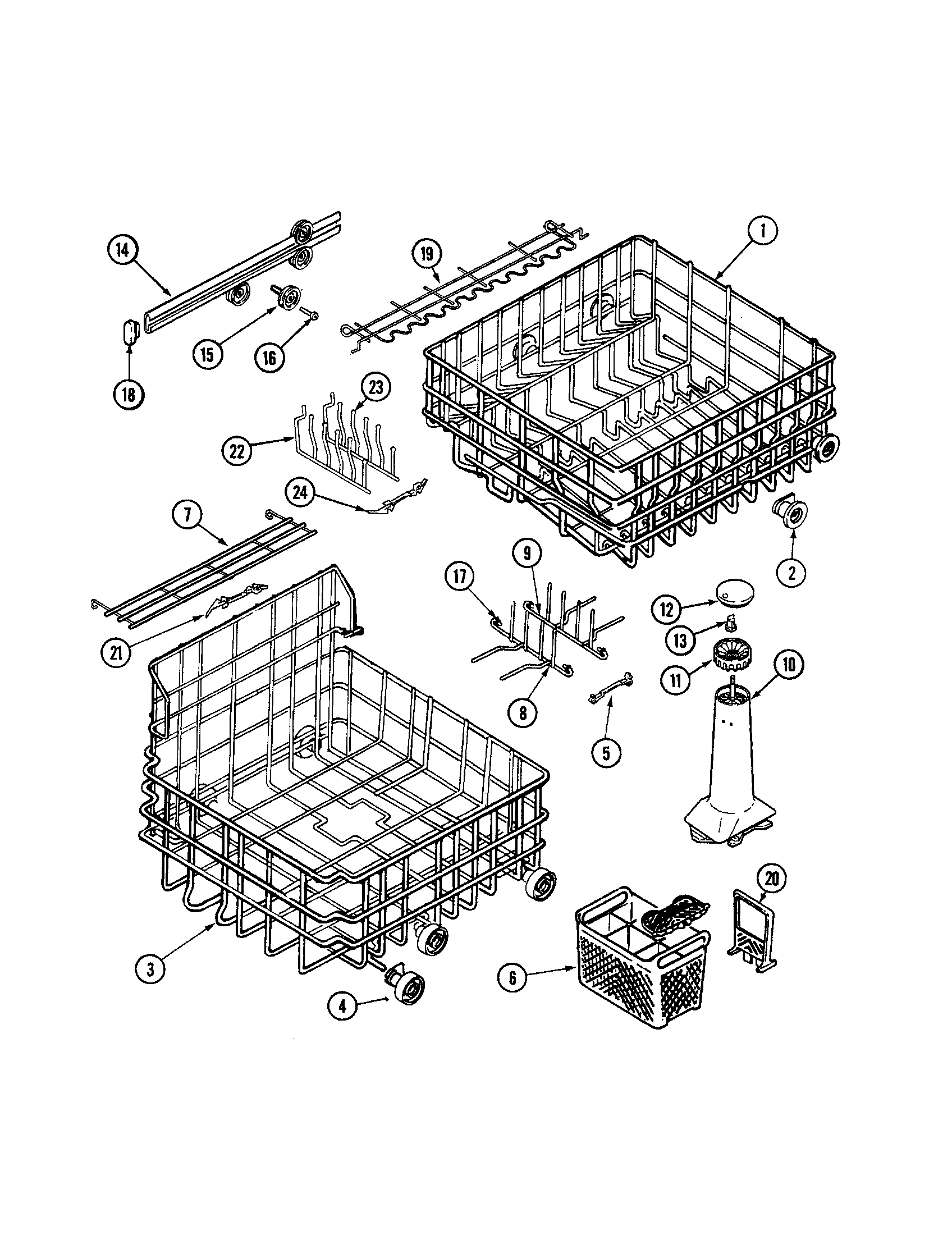 14
19
1
15
16
18
23
22
24
7
9
17
2
12
13
21
11
10
8
5
20
3
6
4