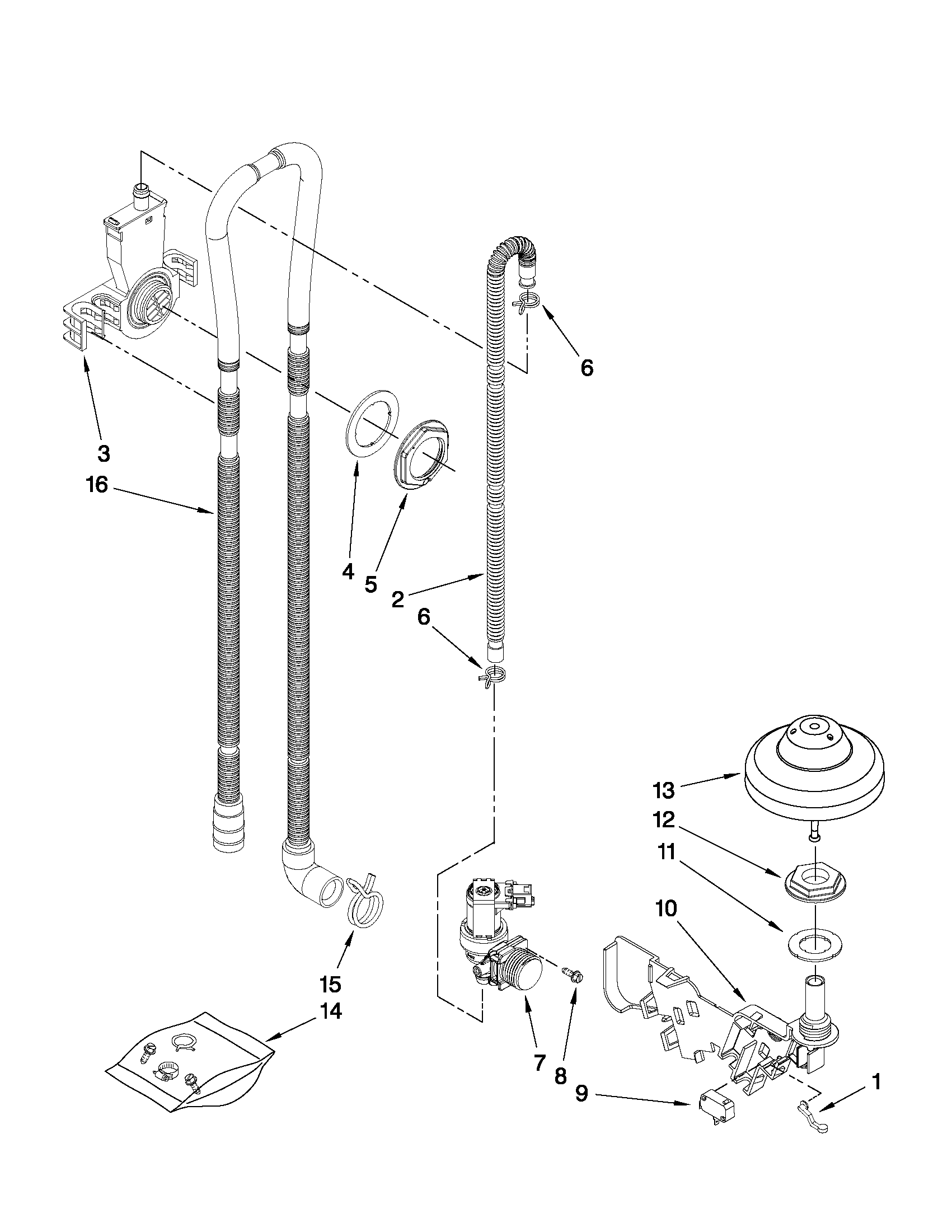 6
3
16
4
5
2
6
13
12
11
10
15
14
7
8
9
1