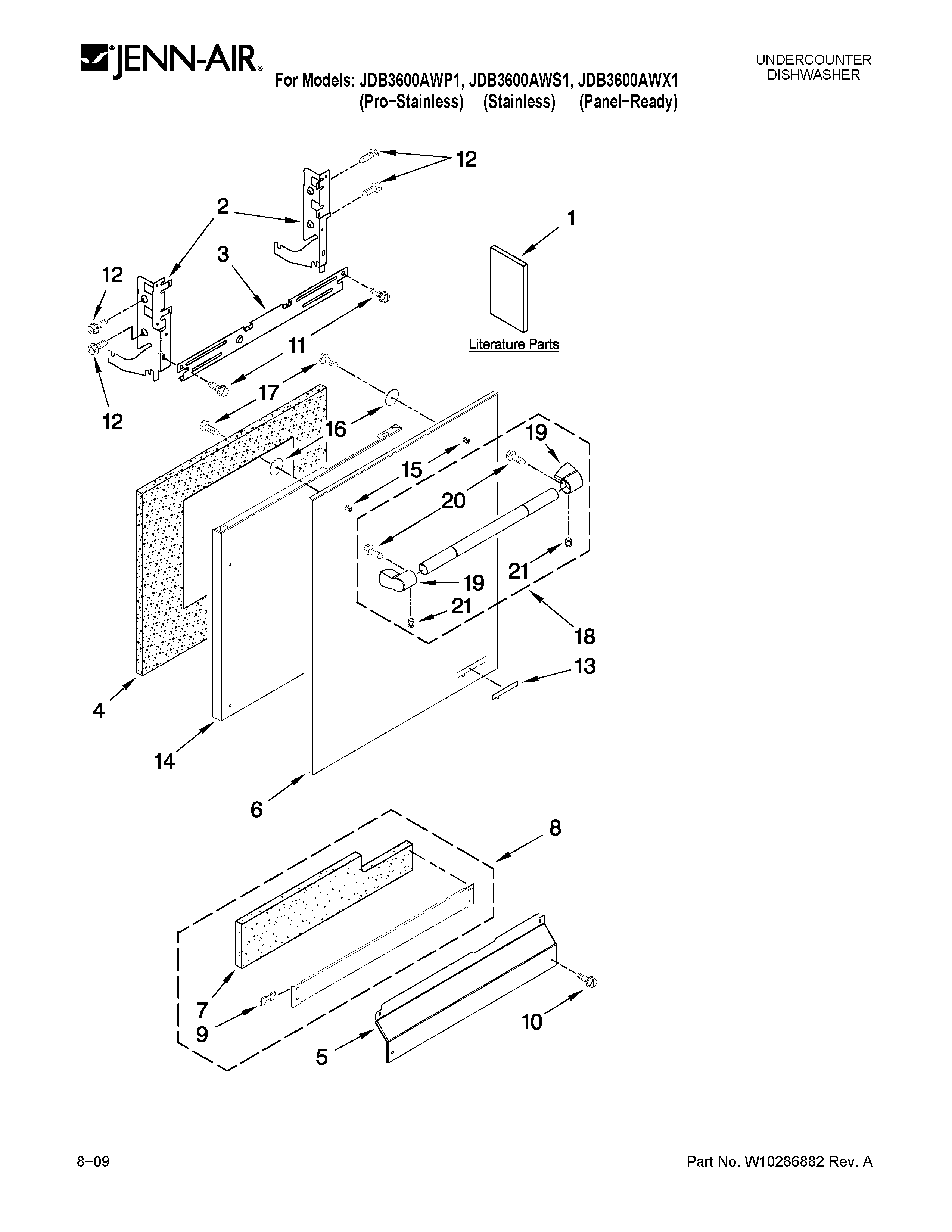 JENN-AIR®

For Models: JDB3600AWP1, JDB3600AWS1, JDB3600AWX1
(Pro-Stainless) (Stainless) (Panel-Ready)

UNDERCOUNTER
DISHWASHER

12

2

1

3

12

Literature Parts

11

17

12

16

19

15

20

21

19

21

18

13

4

14

6

8

7

9

10

5

8-09

Part No. W10286882 Rev. A