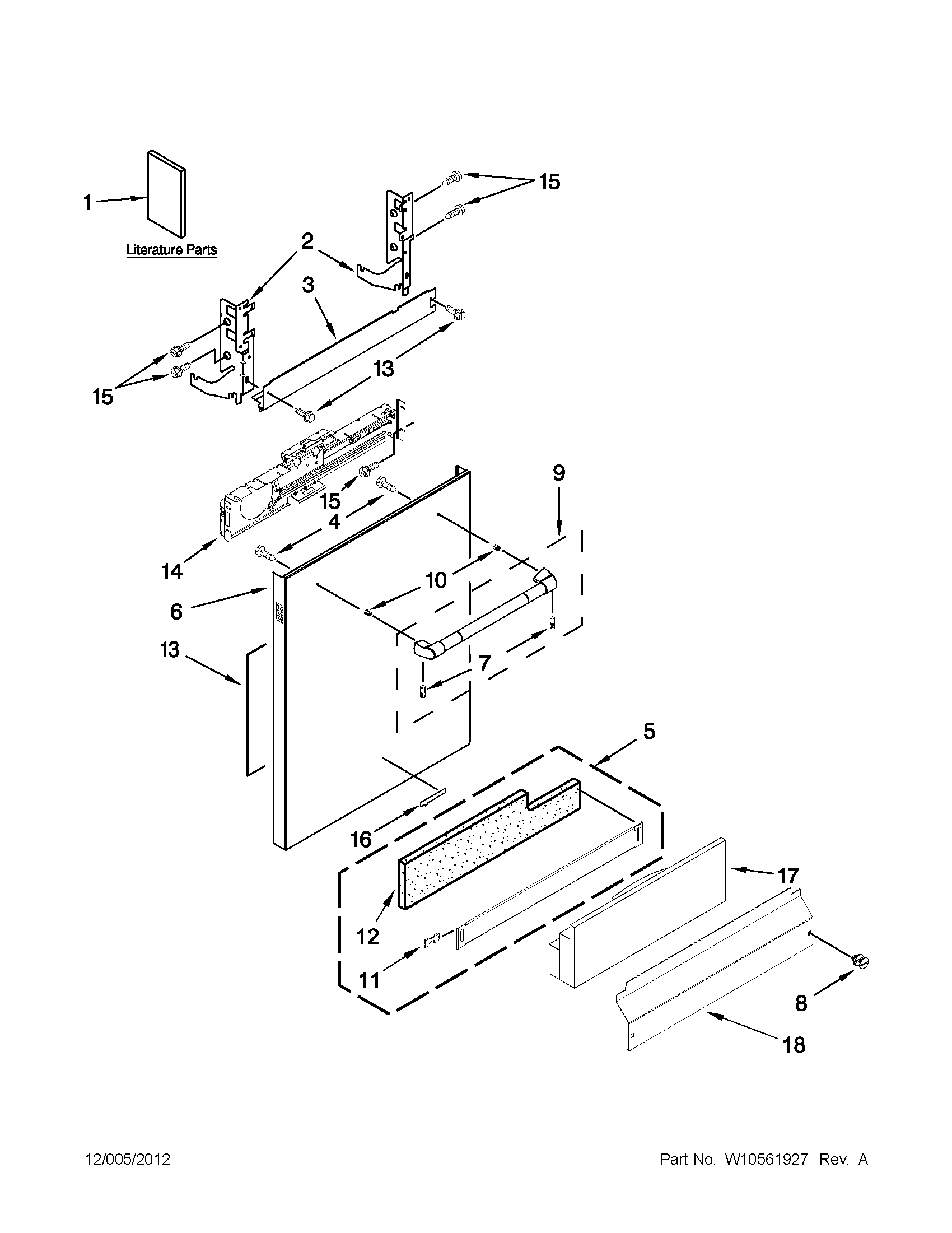 1

Literature Parts

15

2

3

13

15

9

15

4

14

10

6

13

7

5

16

17

12

11

8

18

12/005/2012

Part No. W10561927 Rev. A