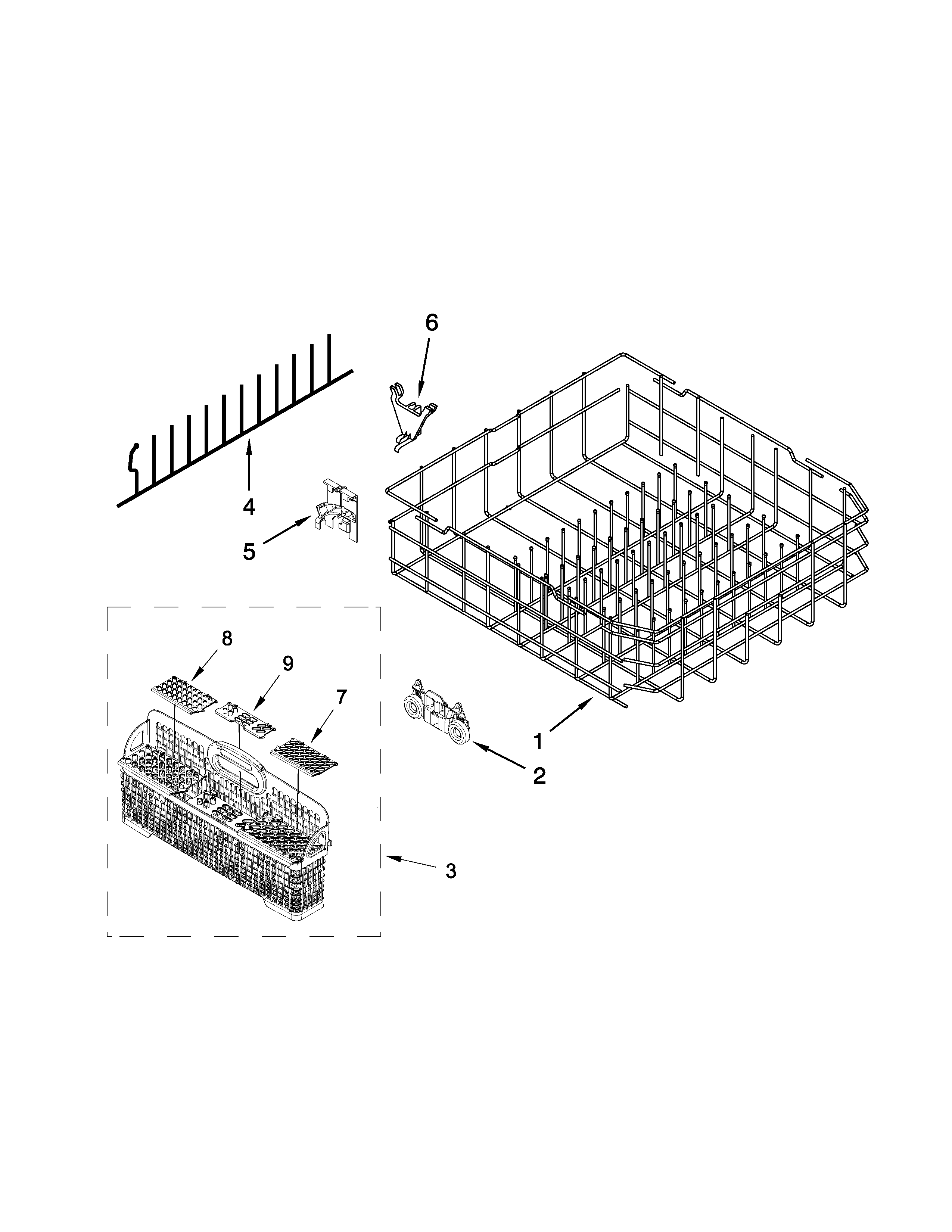 6

4

5

8

9

7

1

2

3