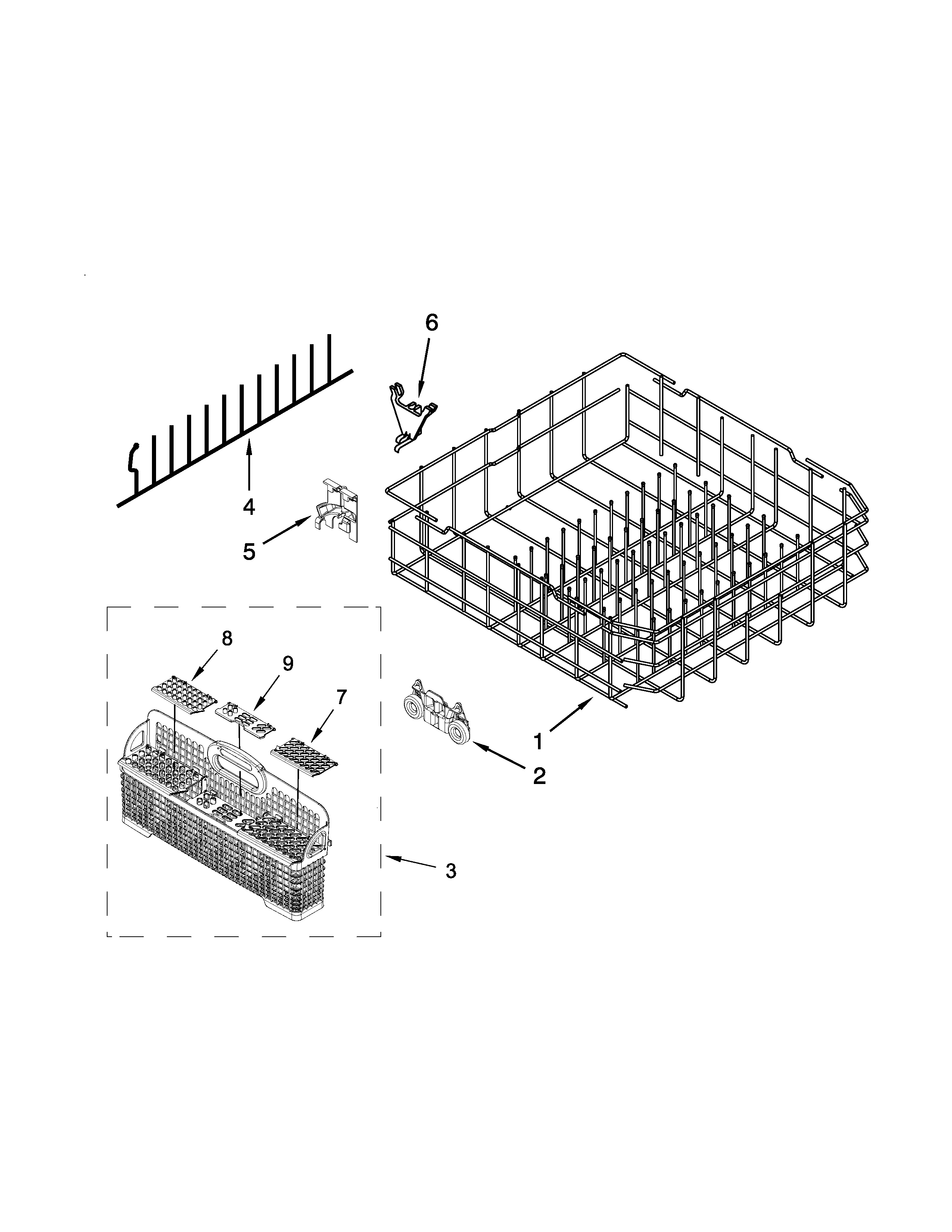 6
4
5
8
9
7
1
2
3