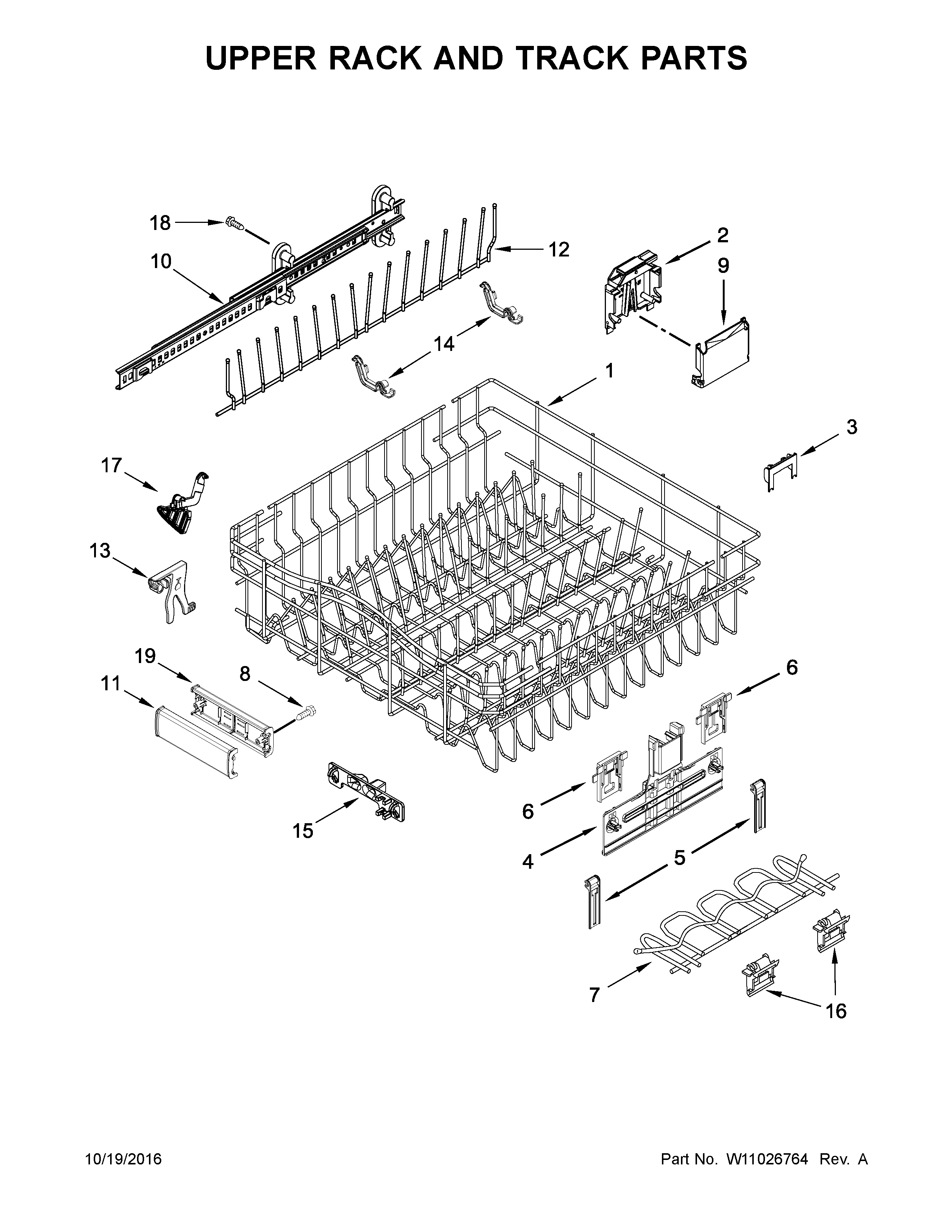 UPPER RACK AND TRACK PARTS

18
10
12
2
9
14
1
3
17
13
19
8
11
6
15
6
4
5
7
16

10/19/2016

Part No. W11026764 Rev. A