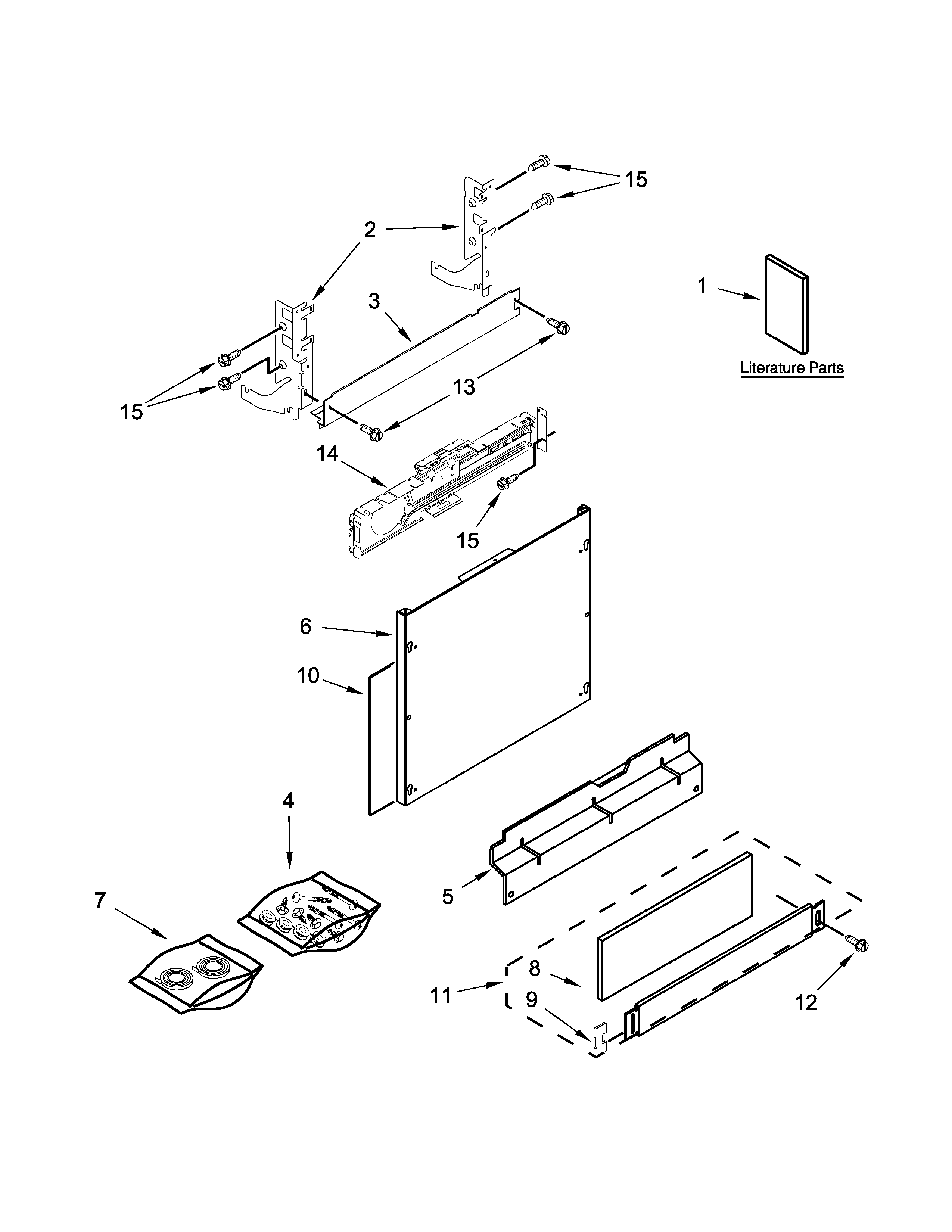 15

2

1

3

Literature Parts

15

13

14

15

6

10

4

7

5

8

11

9

12