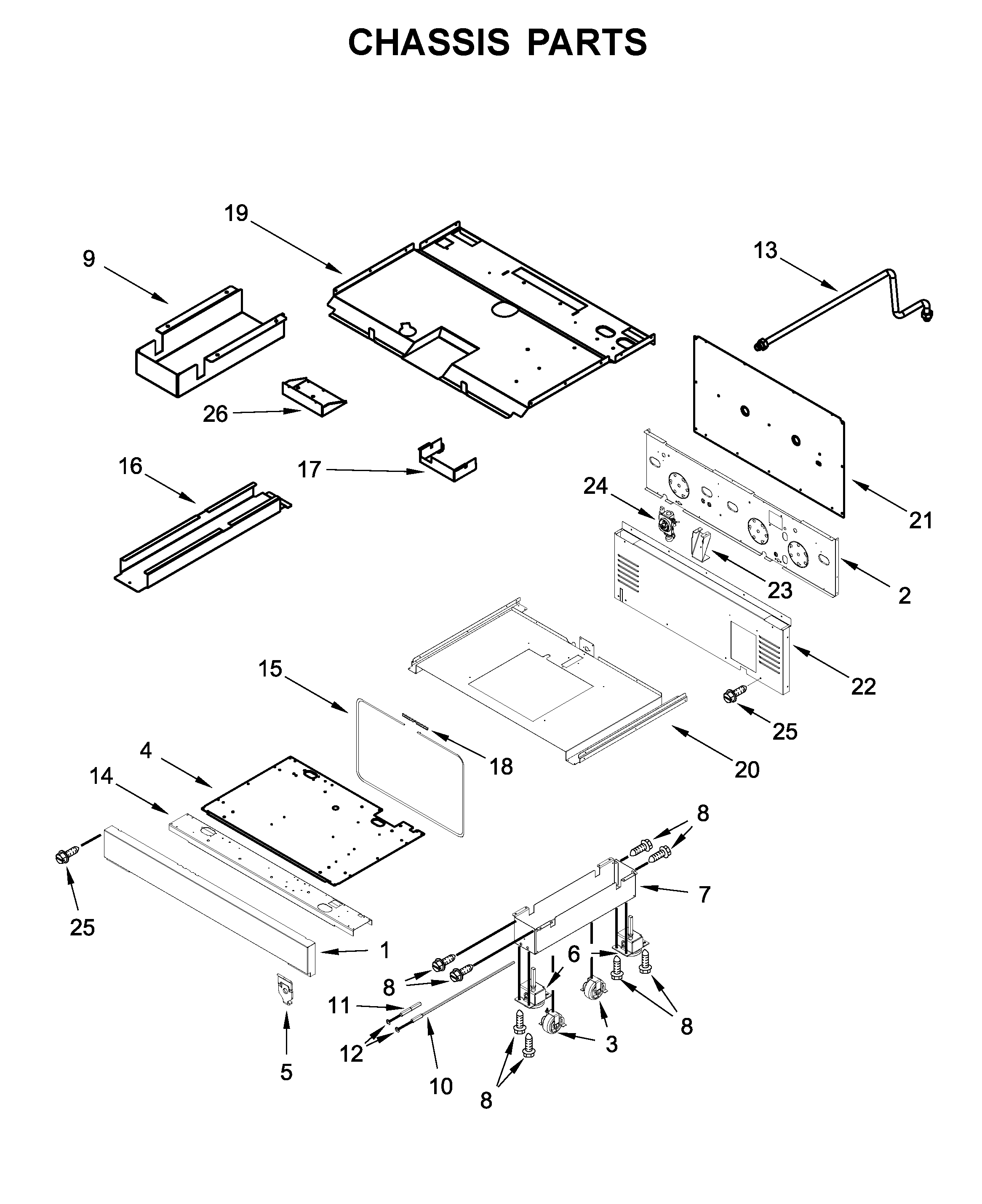 CHASSIS PARTS

19
9
13
26
16
17
24
21
23
2
15
22
25
18
20
4
14
8
7
25
1
6
8
11
8
12
3
5
10
8