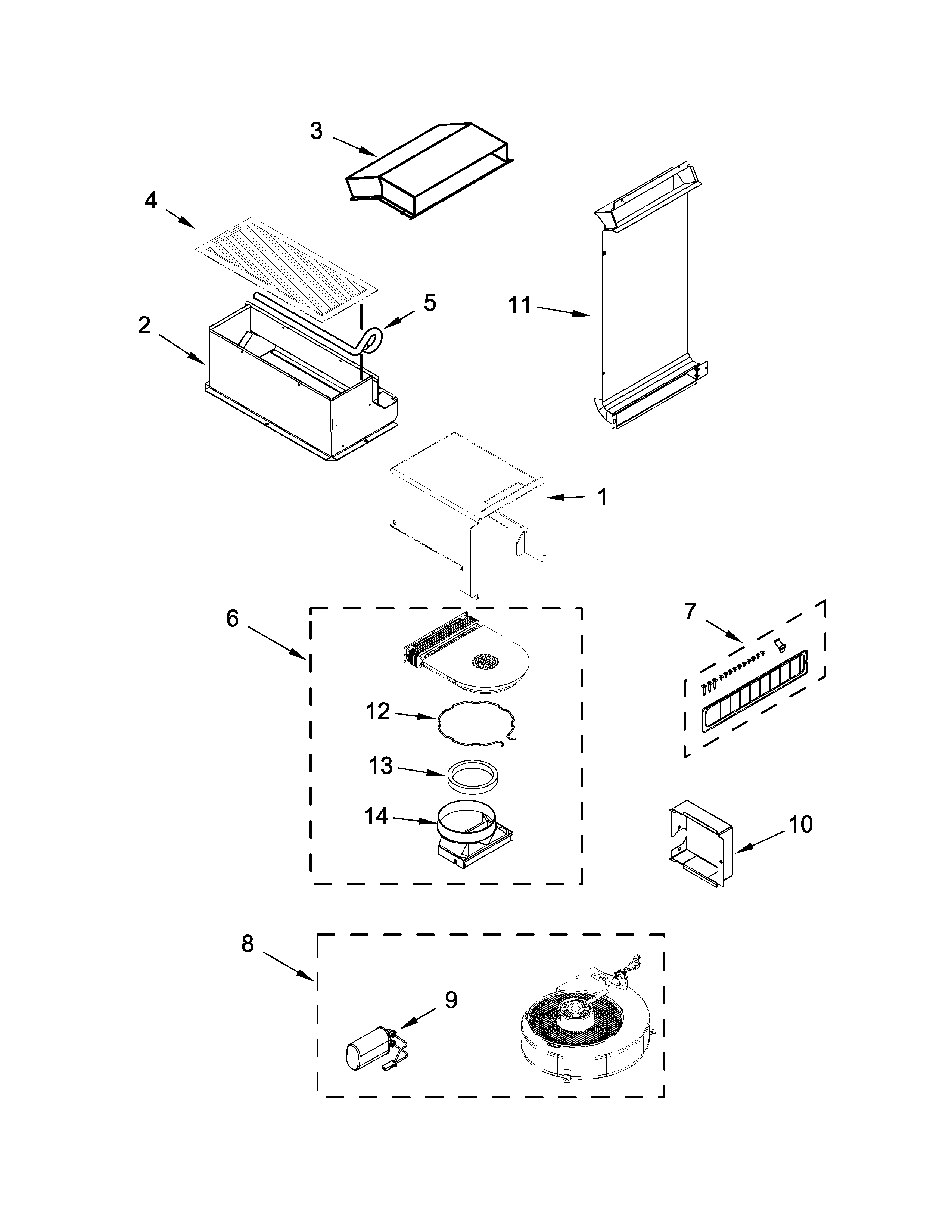 3

4

5

2

11

1

6

7

12

13

14

10

8

9