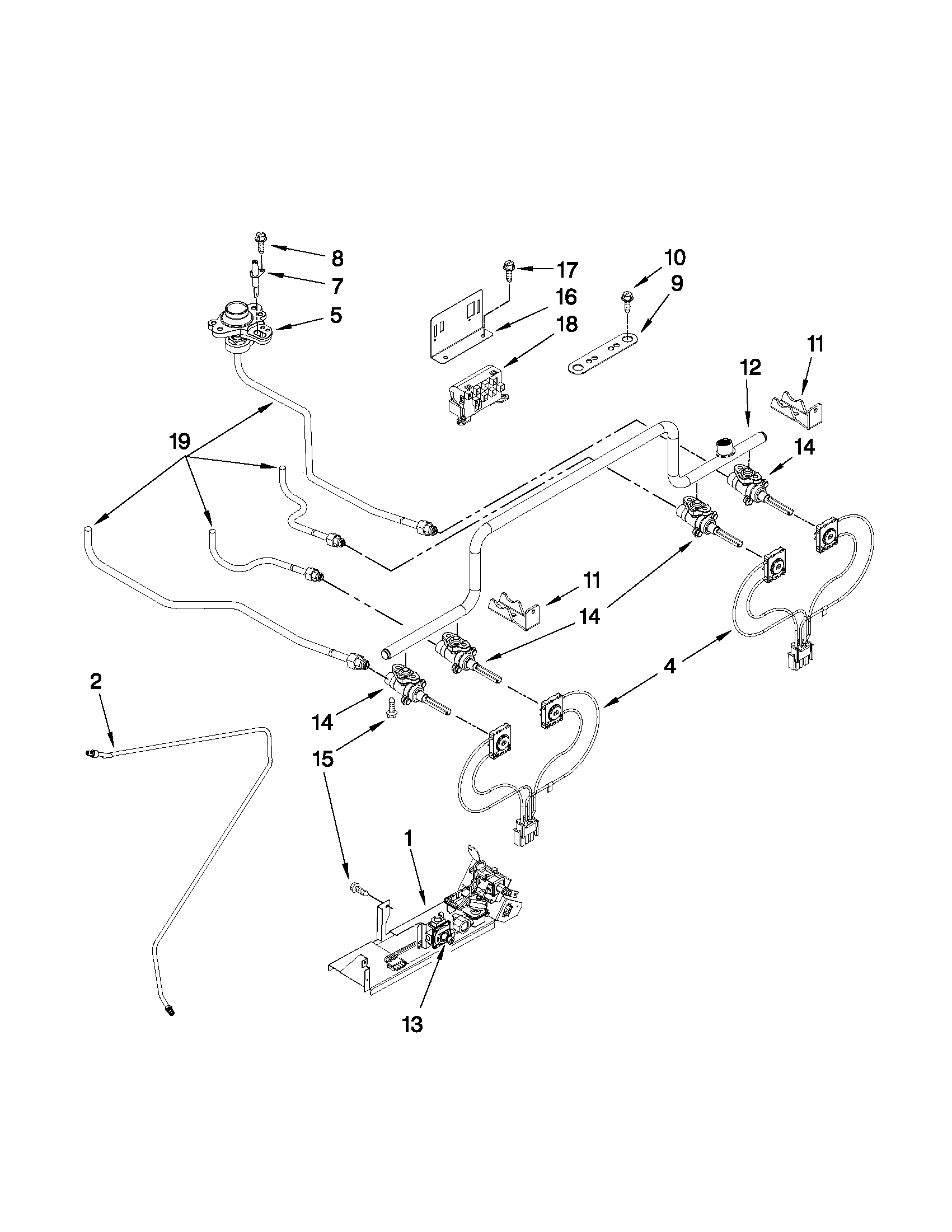 8
7
5
17
16
18
10
9
11
12
14
19
11
14
14
4
2
14
15
1
13