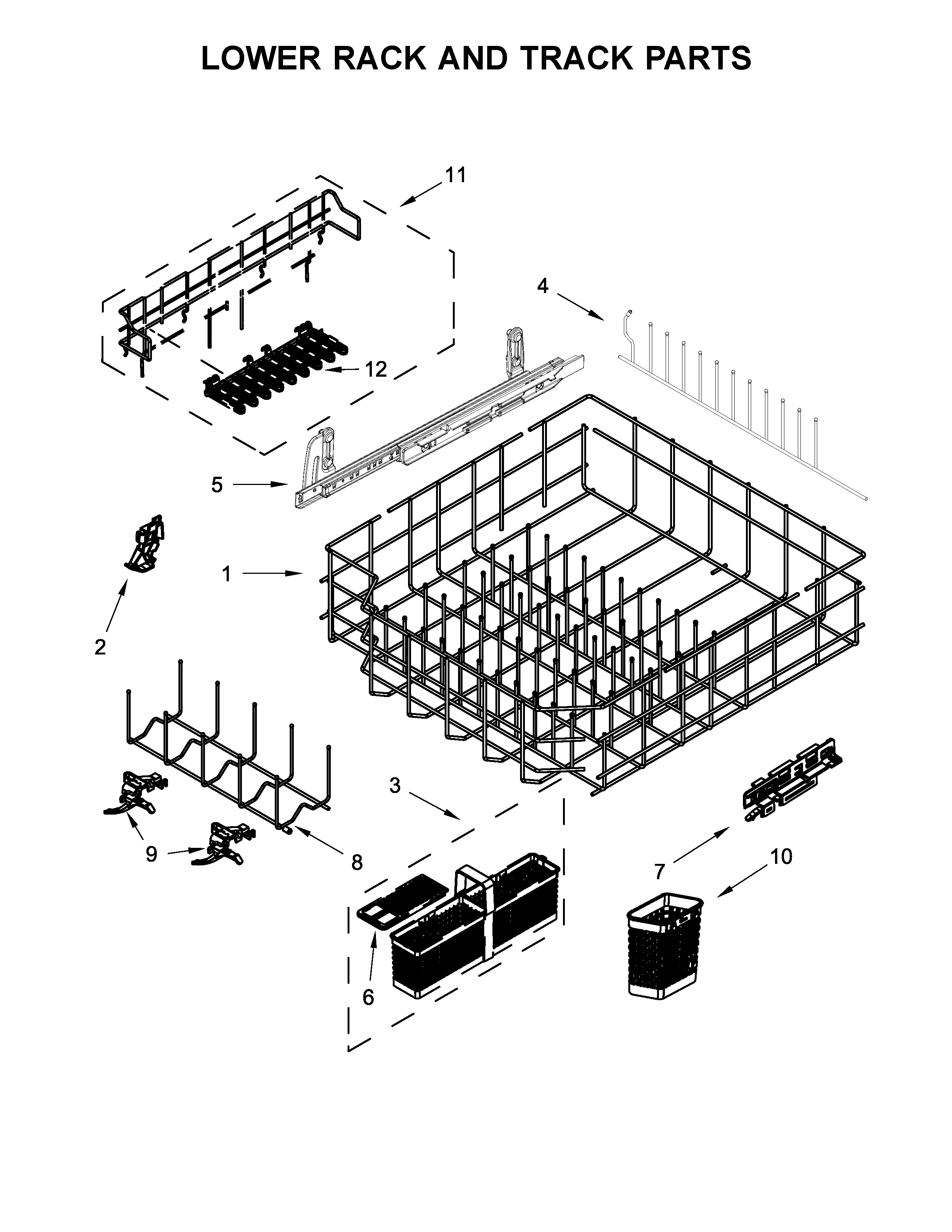 LOWER RACK AND TRACK PARTS

11

4

12

5

1

2

3

9

8

7

10

6