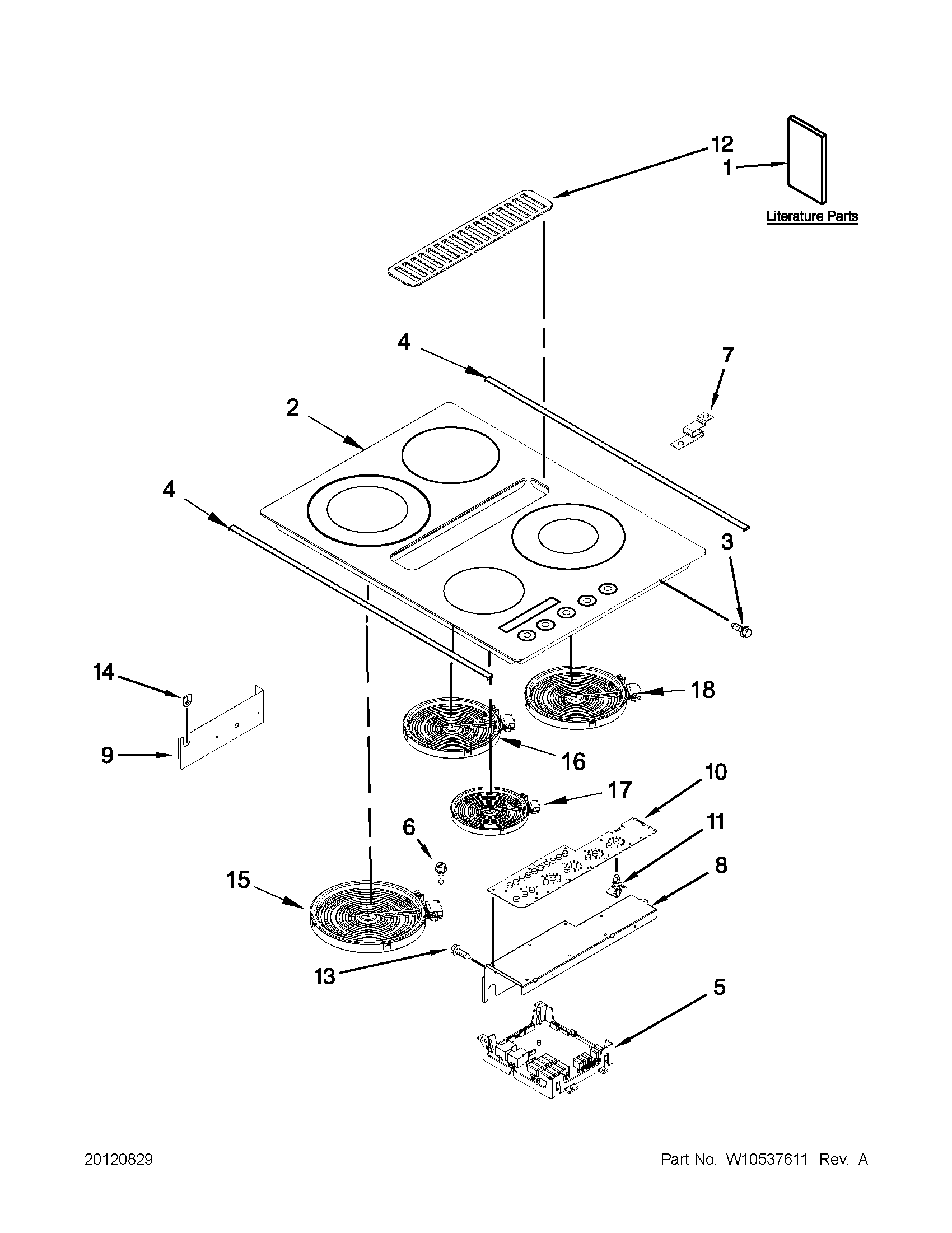 12
1
Literature Parts
4
7
2
4
3
14
18
9
16
17
10
6
11
15
8
13
5
20120829
Part No. W10537611 Rev. A