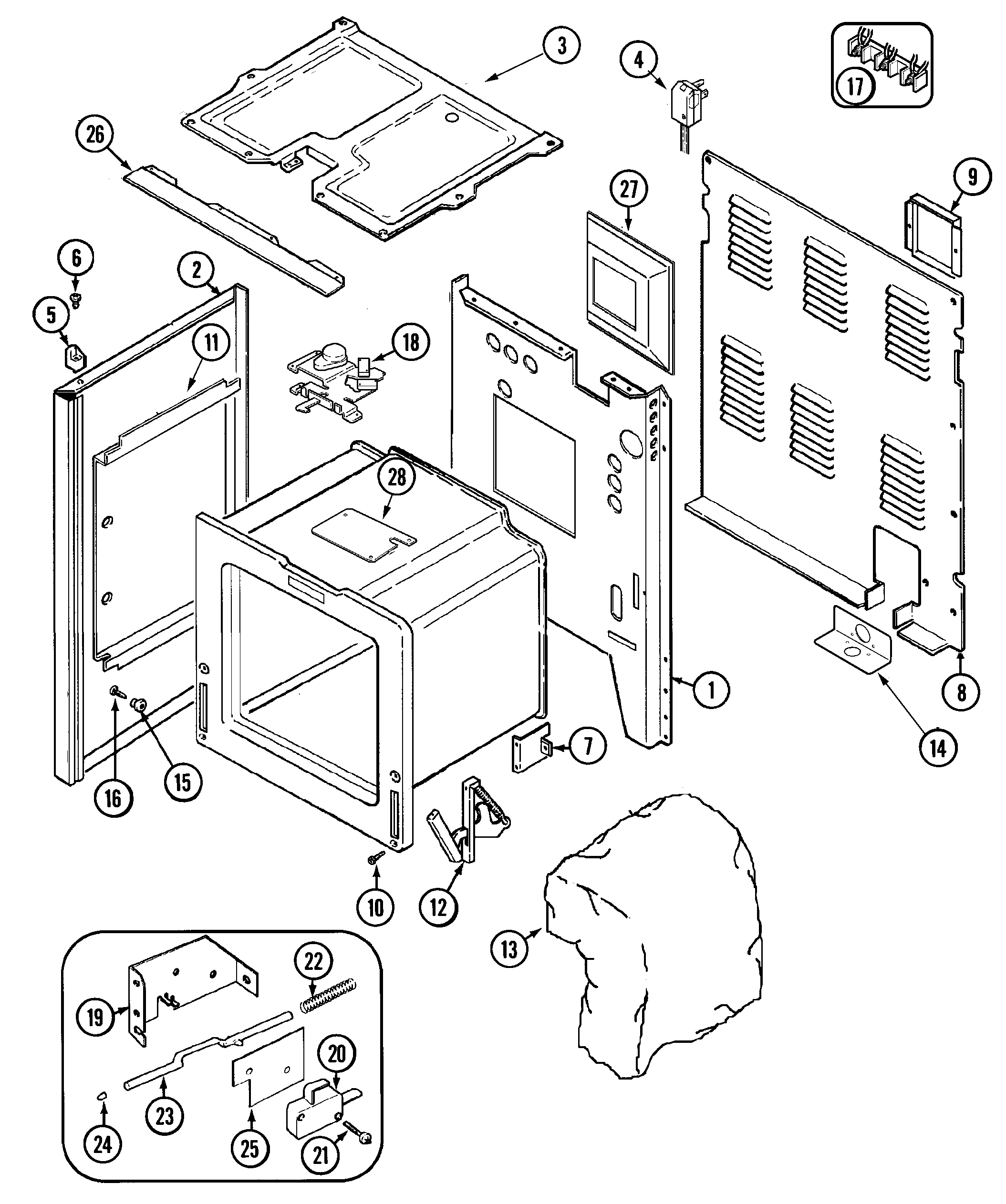 3
4
17
26
27
9
6
2
5
11
18
28
1
8
14
7
16
15
10
12
13
22
19
20
23
24
25
21