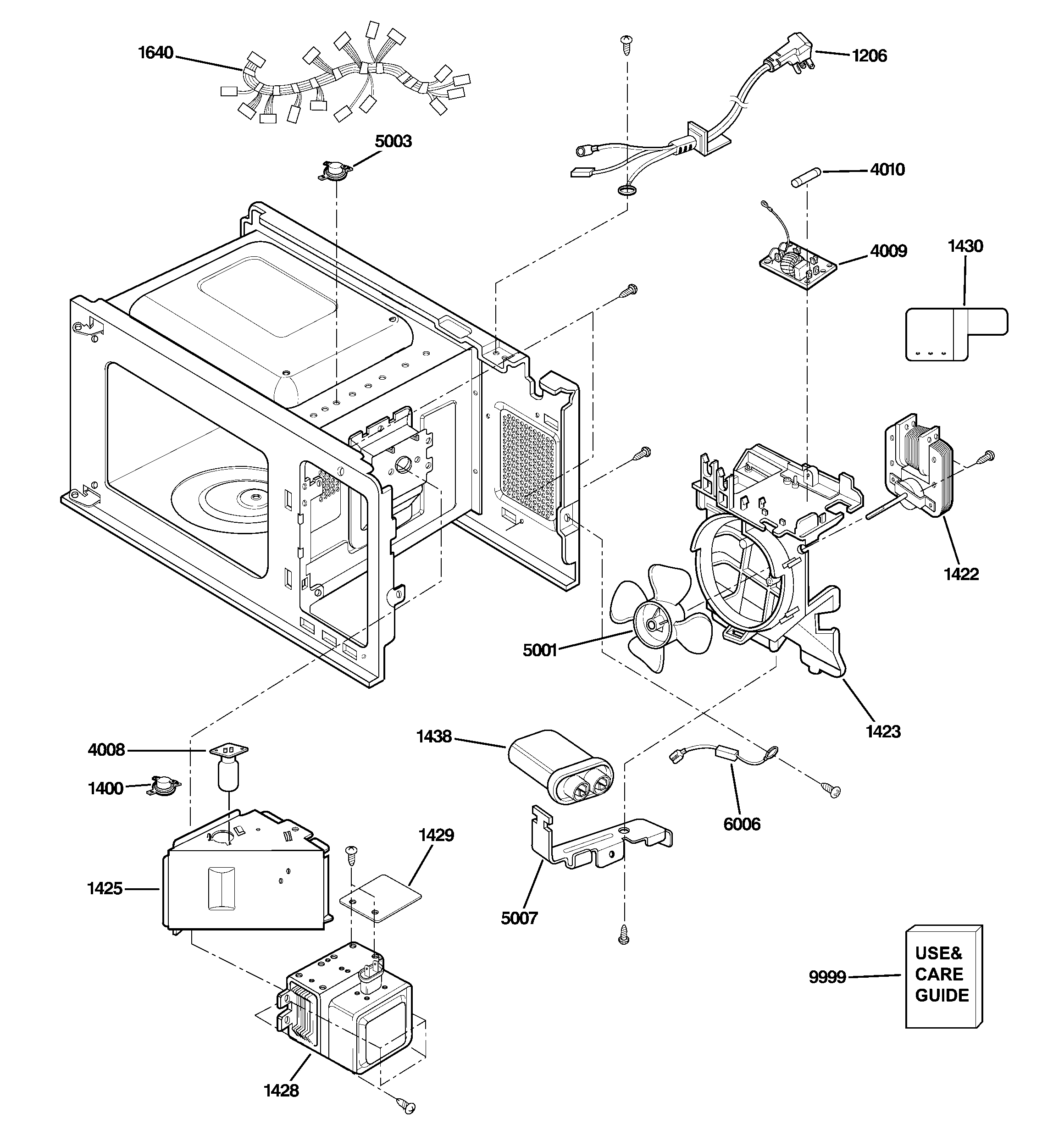 1640
1206
5003
4010
4009
1430
1422
5001
1423
1438
4008
1400
6006
1429
1425
5007
9999
USE&
CARE
GUIDE
1428