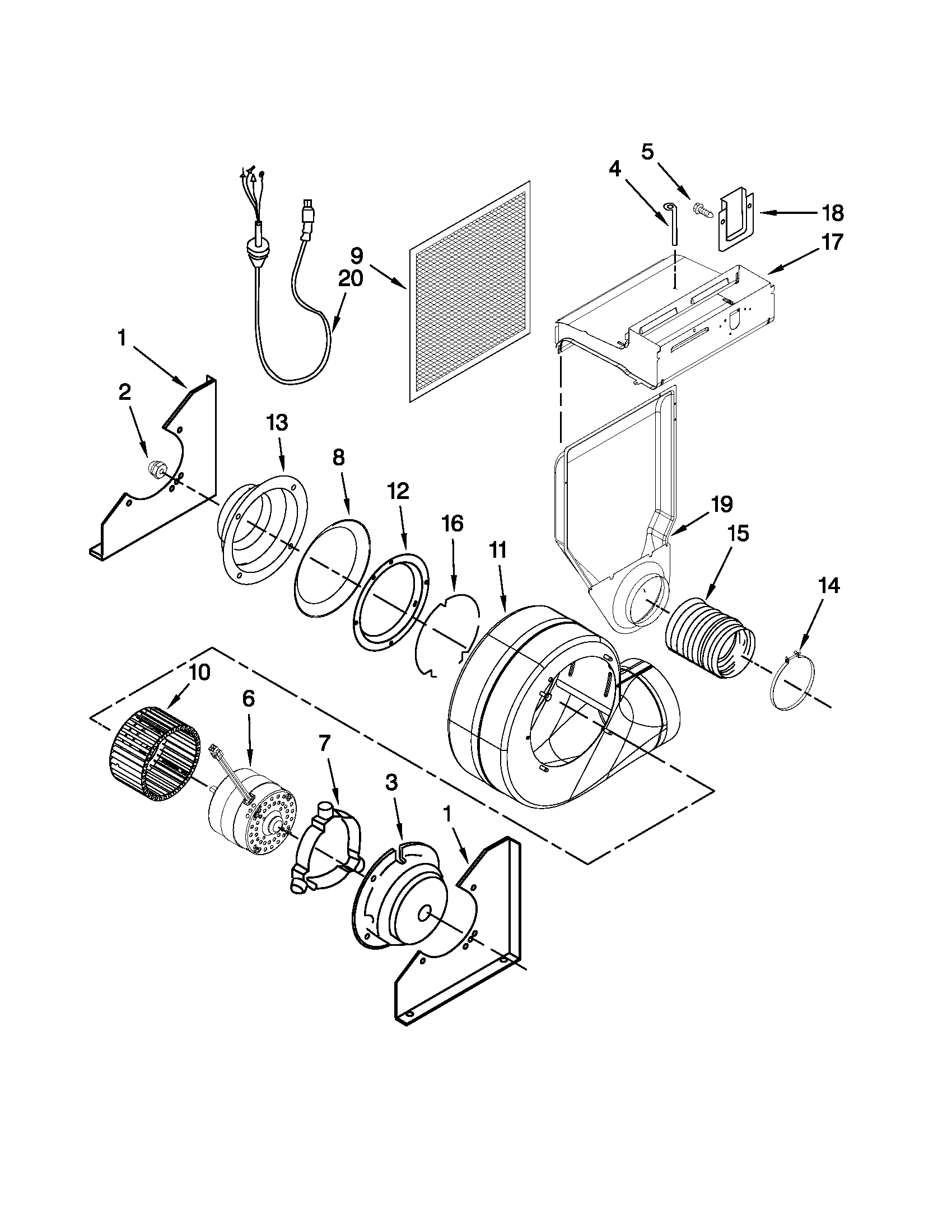 5
4
18
17
9
20
1
2
13
8
12
16
11
19
15
14
10
6
7
3
1