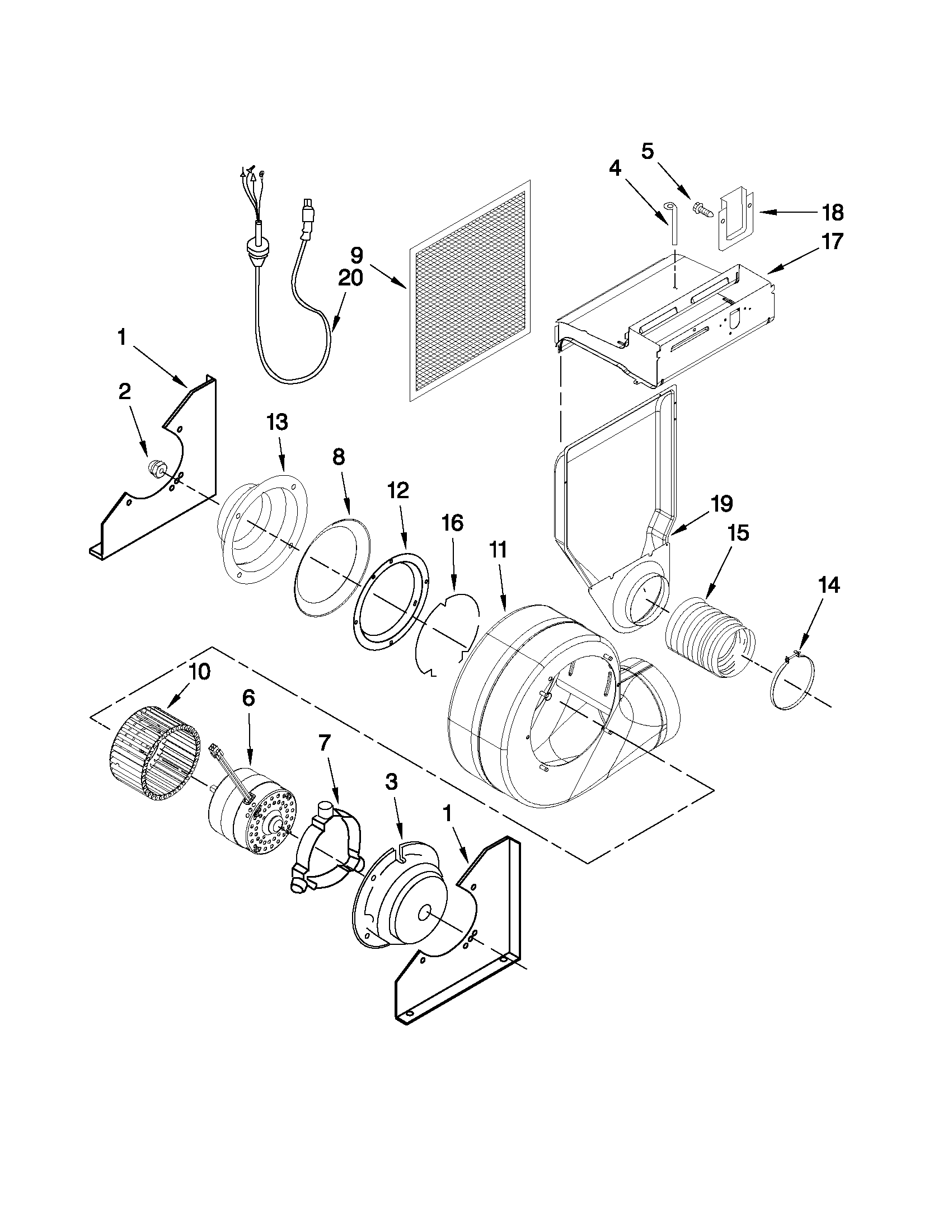 5
4
18
17
9
20
1
2
13
8
12
16
11
19
15
14
10
6
7
3
1