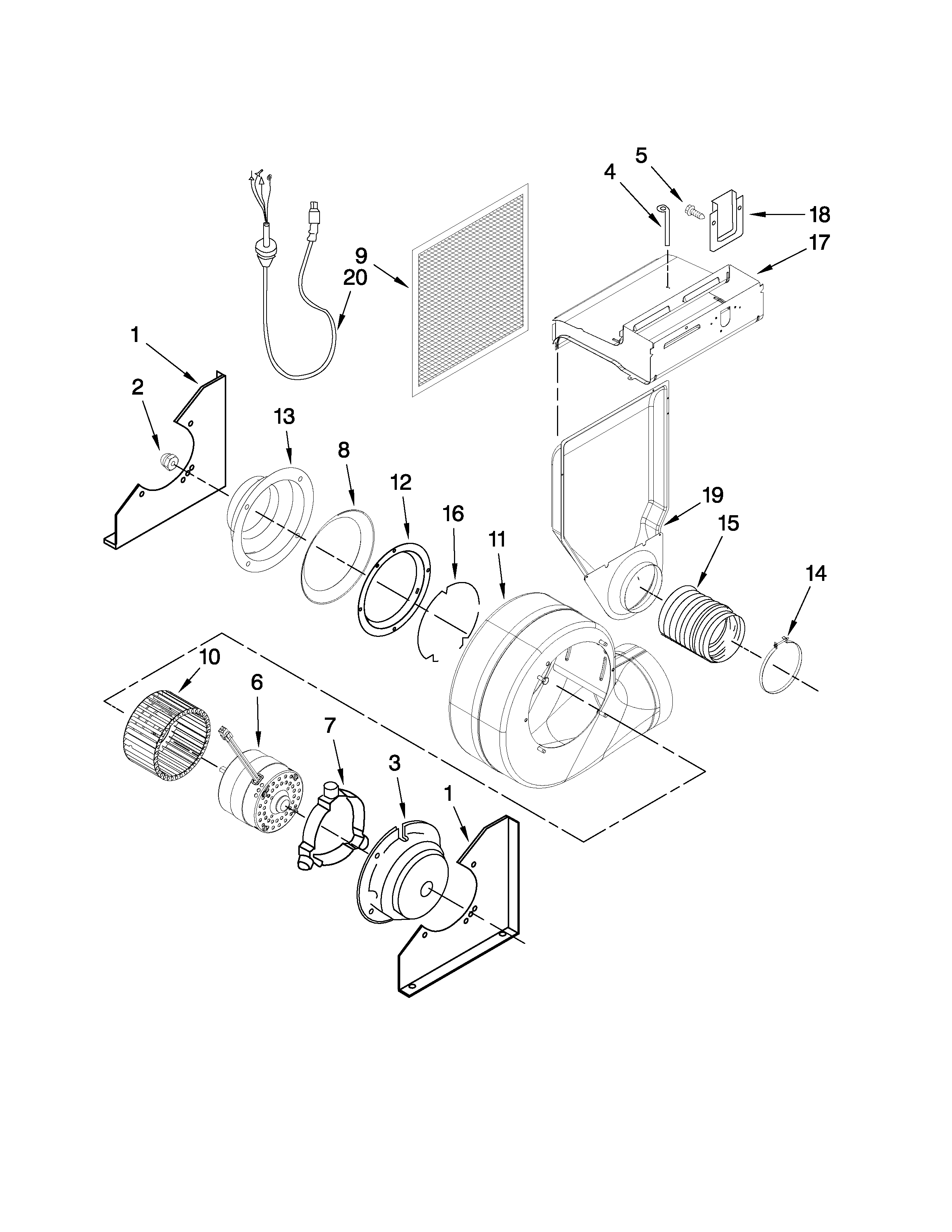 5
4
18
17
9
20
1
2
13
8
12
16
11
19
15
14
10
6
7
3
1