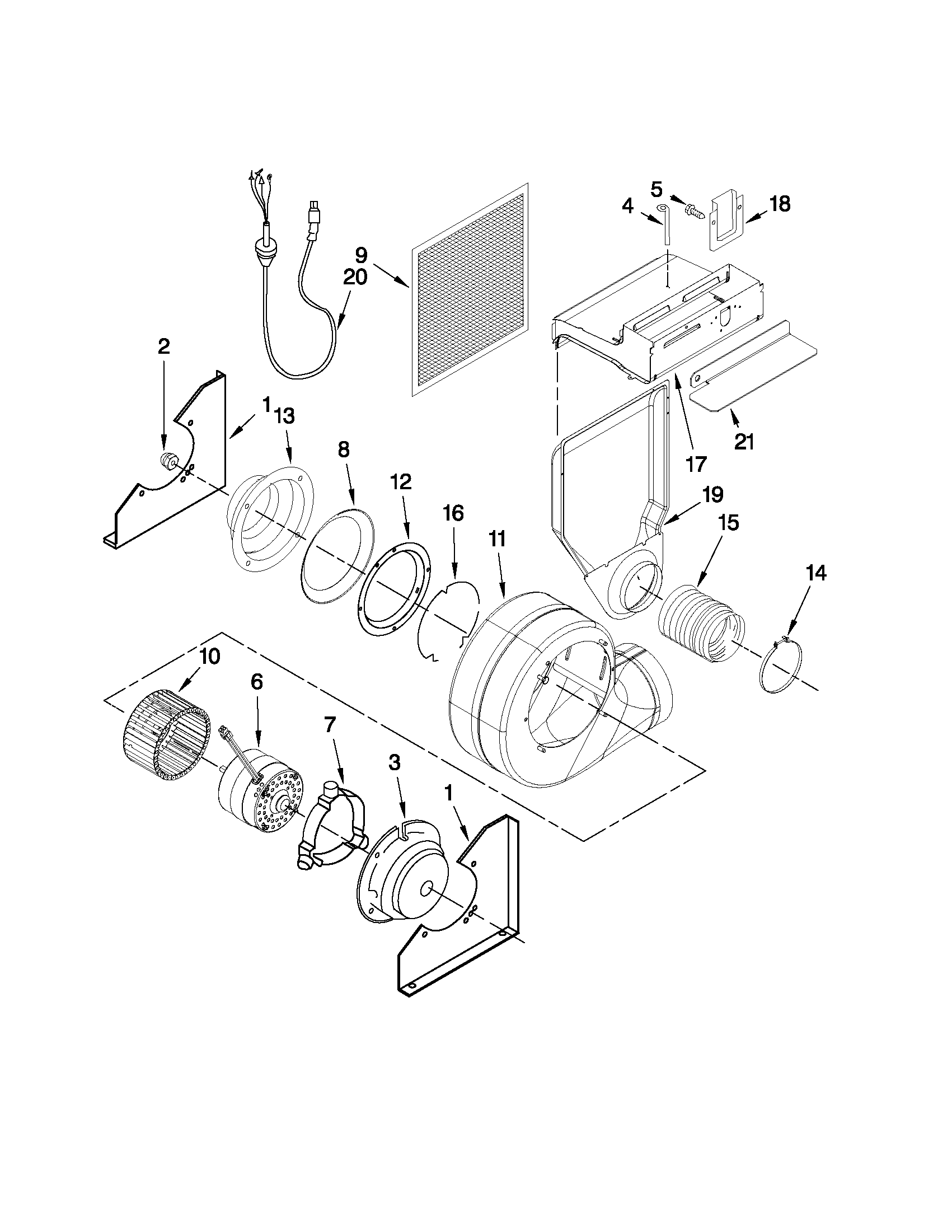 5
4
18
9
20
2
1
13
8
12
16
11
17
21
19
15
14
10
6
7
3
1