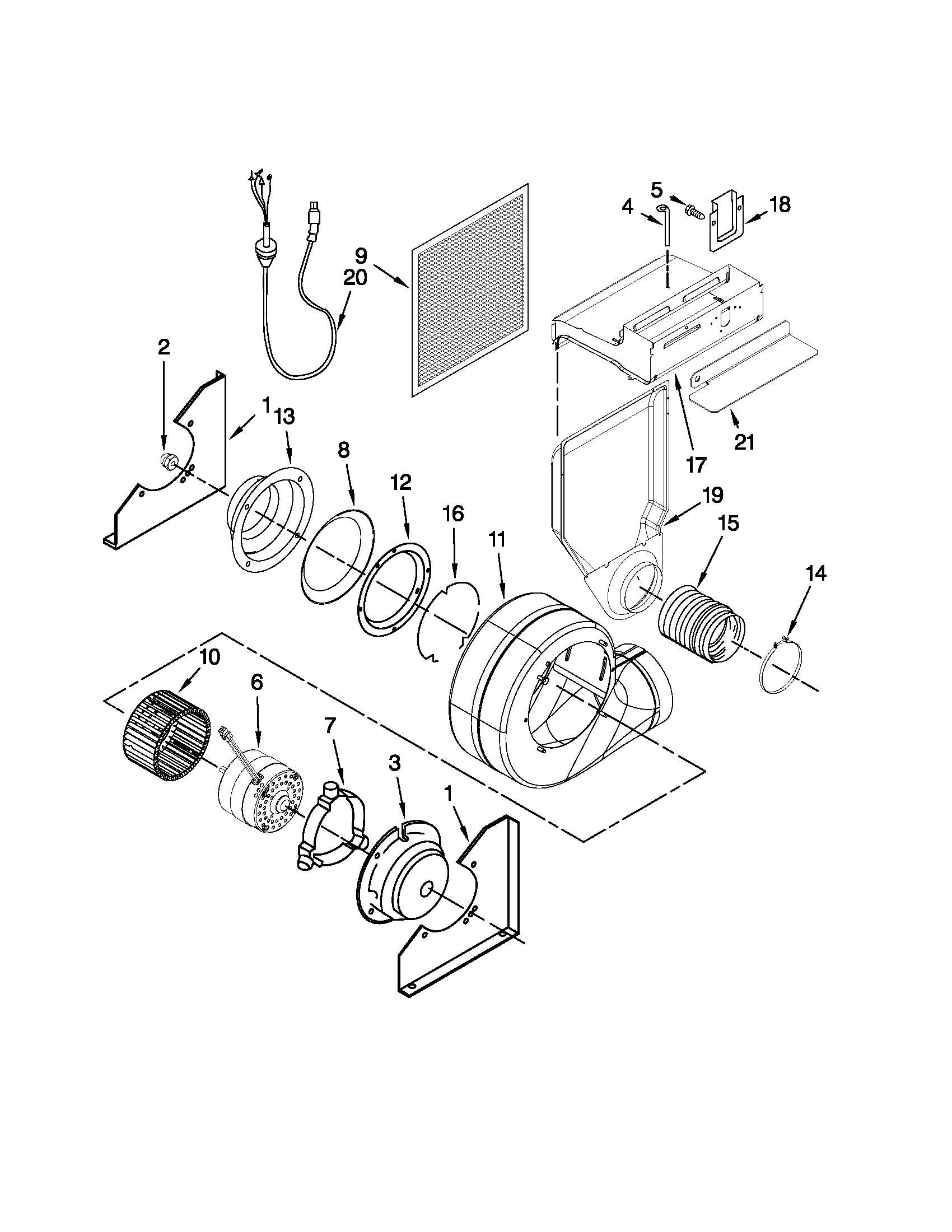 5
4
18
9
20
2
1
13
8
12
16
11
17
21
19
15
14
10
6
7
3
1